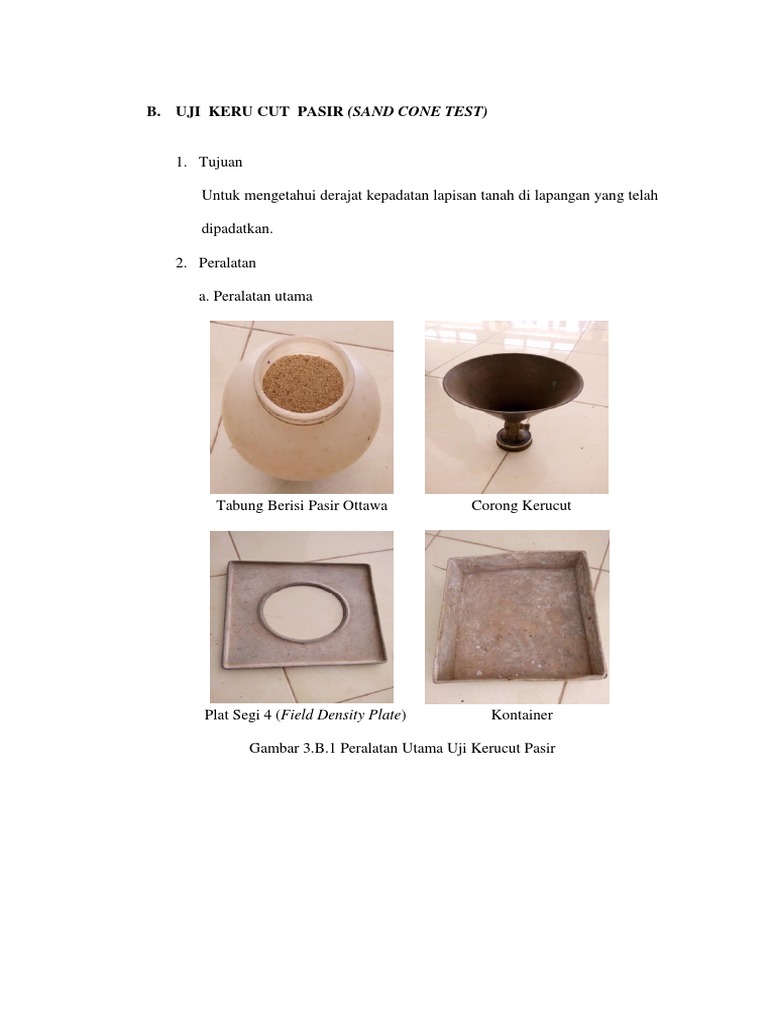 B. UJI KERU CUT PASIR (SAND CONE TEST)

1. Tujuan

Untuk mengetahui derajat kepadatan lapisan tanah di lapangan yang telah dipadatkan.

2. Peralatan

a. Peralatan utama

Tabung Berisi Pasir Ottawa

Corong Kerucut

Plat Segi 4 (Field Density Plate)

Kontainer

Gambar 3.B.1 Peralatan Utama Uji Kerucut Pasir