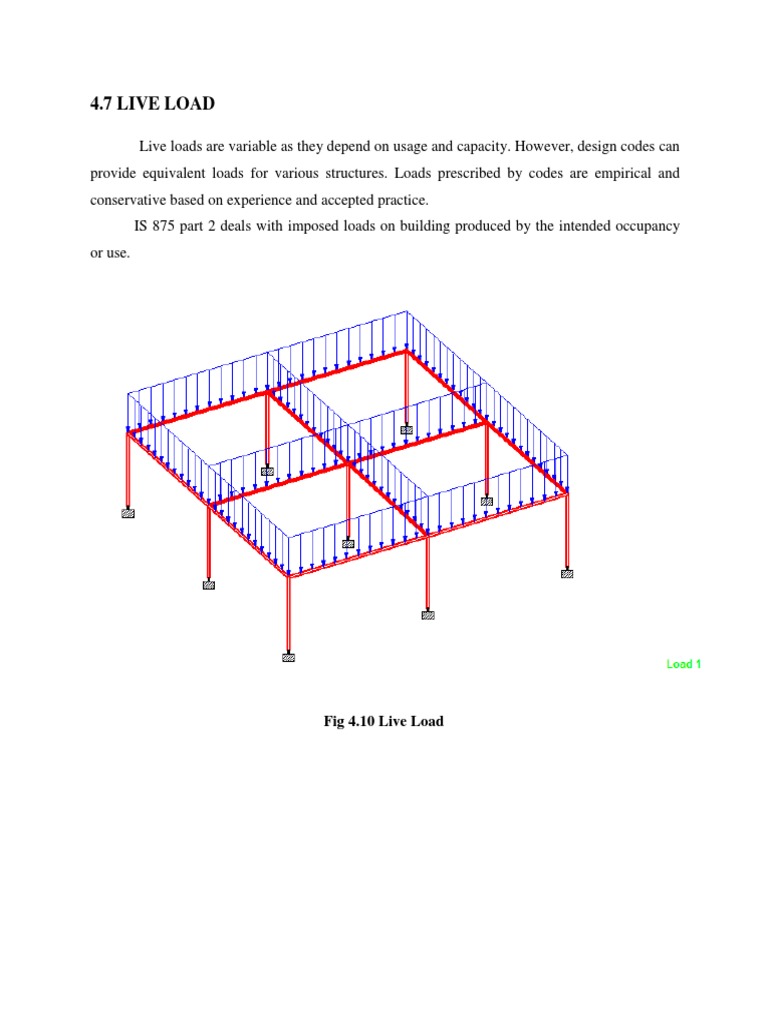 4.7 LIVE LOAD

Live loads are variable as they depend on usage and capacity. However, design codes can provide equivalent loads for various structures. Loads prescribed by codes are empirical and conservative based on experience and accepted practice.

IS 875 part 2 deals with imposed loads on building produced by the intended occupancy or use.

Load 1

Fig 4.10 Live Load