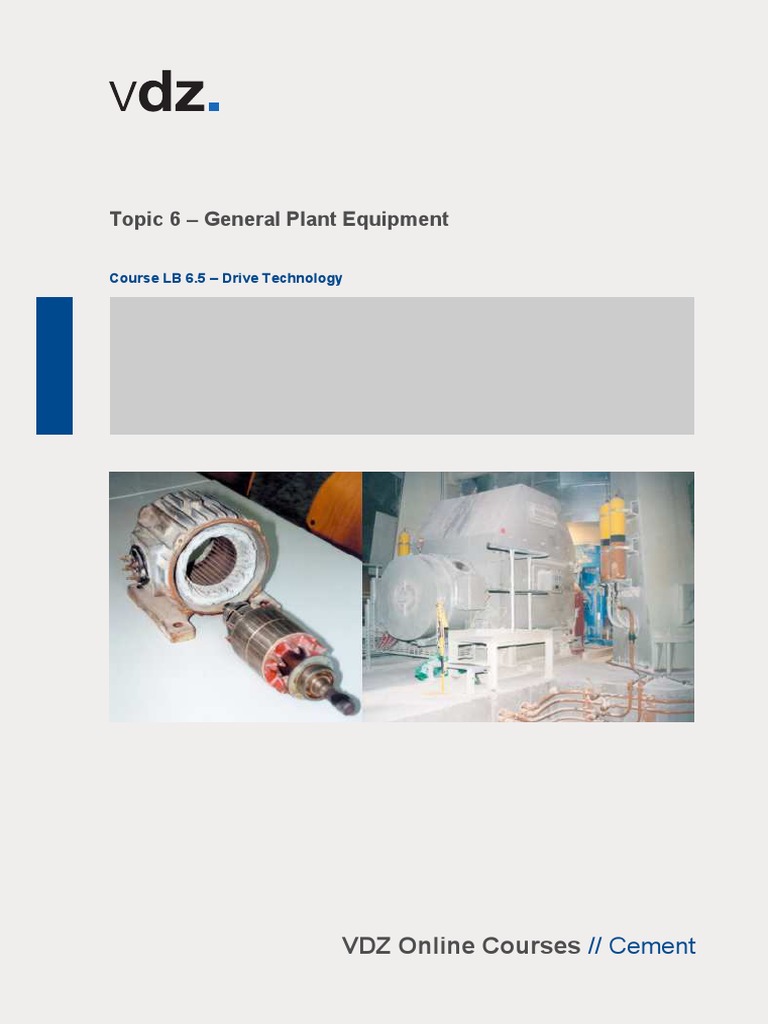 vdz.

Topic 6 – General Plant Equipment

Course LB 6.5 – Drive Technology

VDZ Online Courses // Cement