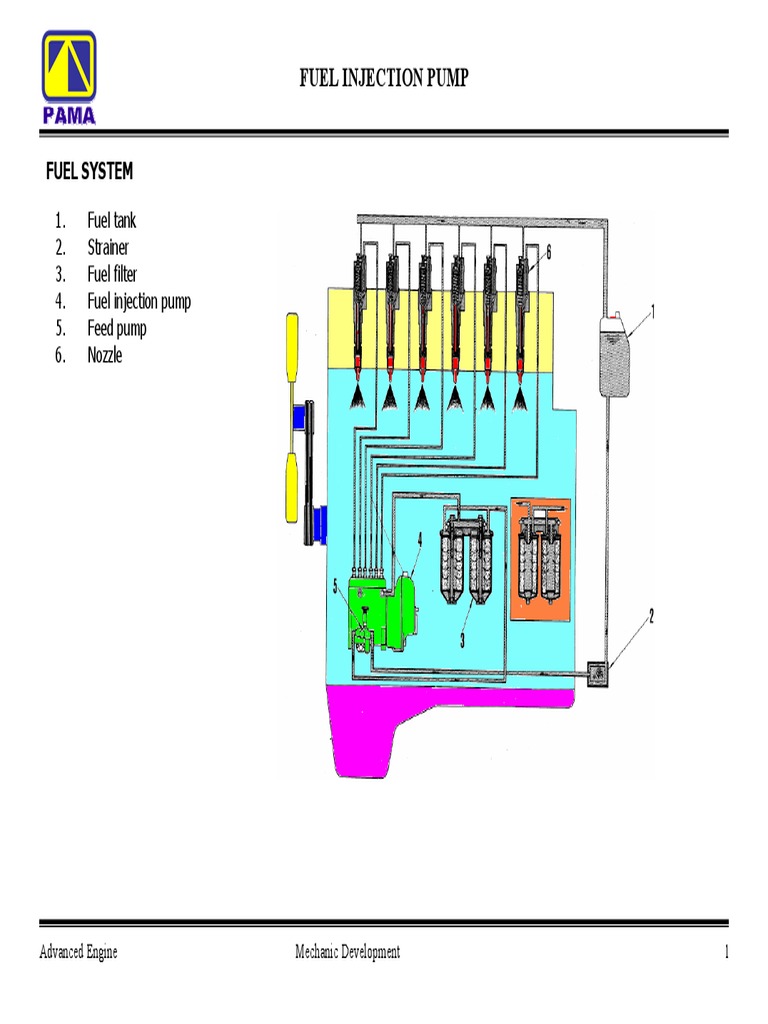 PAMA

FUEL INJECTION PUMP

FUEL SYSTEM

1. Fuel tank
2. Strainer
3. Fuel filter
4. Fuel injection pump
5. Feed pump
6. Nozzle

6
1
4
5
3
2

Advanced Engine Mechanic Development 1