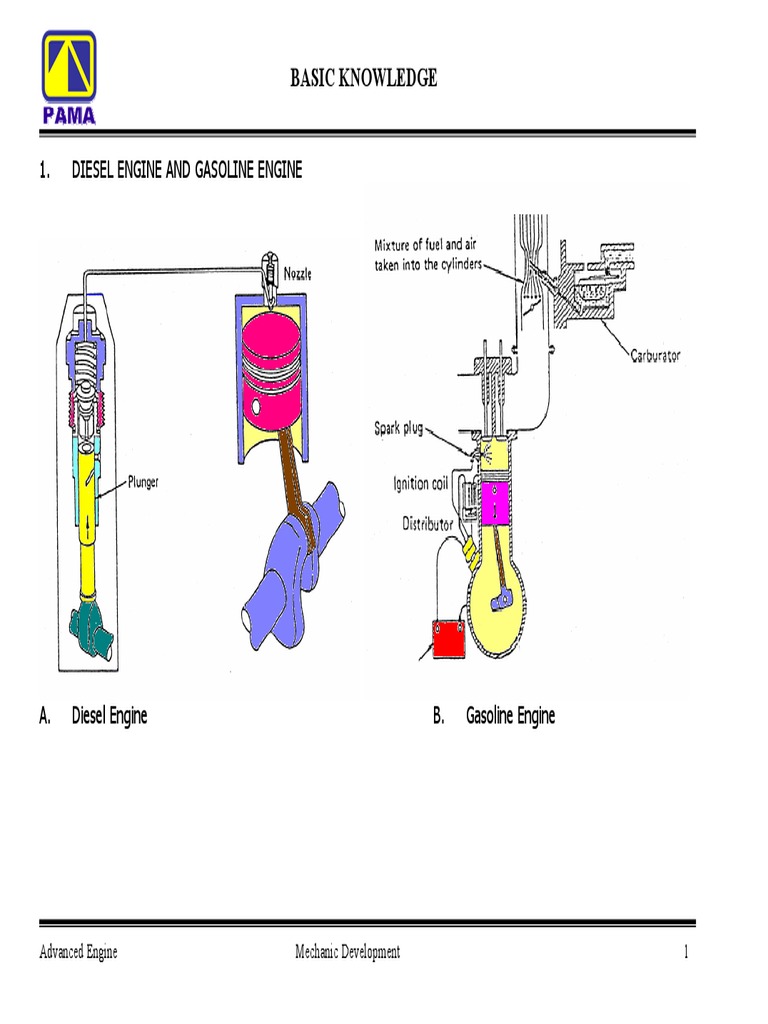 PAMA

BASIC KNOWLEDGE

1. DIESEL ENGINE AND GASOLINE ENGINE

Nozzle

Plunger

Mixture of fuel and air taken into the cylinders

Carburator

Spark plug

Ignition coil

Distributor

A. Diesel Engine

B. Gasoline Engine

Advanced Engine

Mechanic Development

1