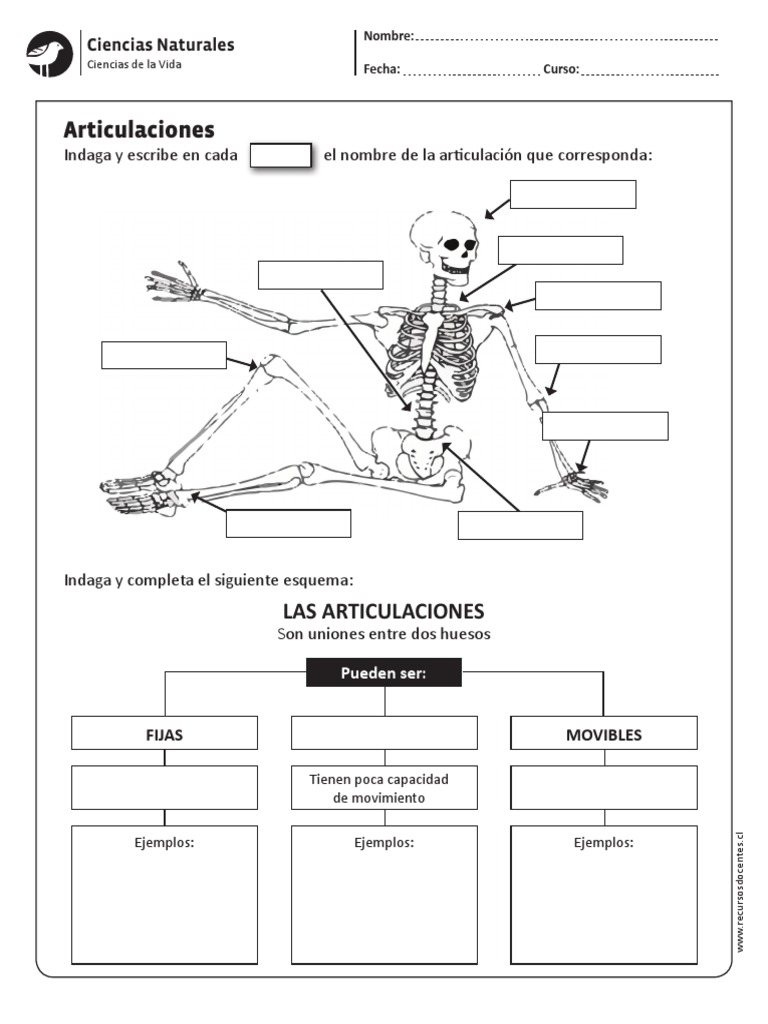 Ciencias Naturales
Ciencias de la Vida

Nombre:

Fecha: Curso:

Articulaciones
Indaga y escribe en cada el nombre de la articulación que corresponda:

Indaga y completa el siguiente esquema:

LAS ARTICULACIONES
Son uniones entre dos huesos

Pueden ser:

FIJAS

MOVIBLES

Tienen poca capacidad de movimiento

Ejemplos:

Ejemplos:

Ejemplos:

www.recursosdocentes.cl