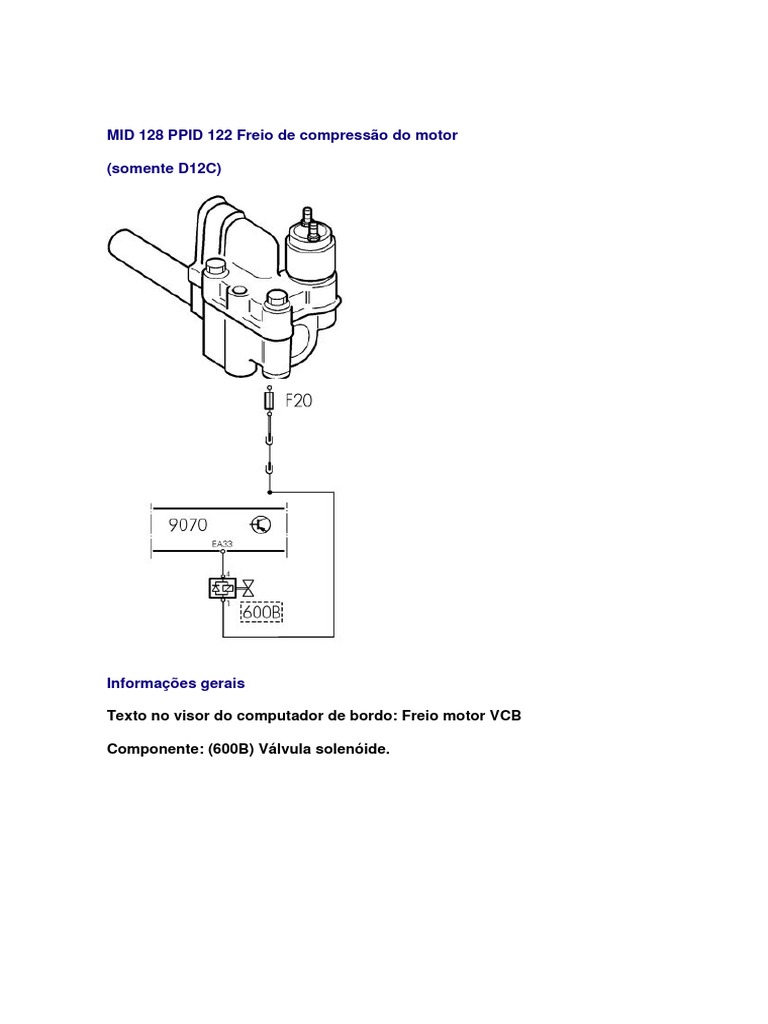 MID 128 PPID 122 Freio de compressão do motor

(somente D12C)

F20

9070

EA33

4

1

600B

Informações gerais

Texto no visor do computador de bordo: Freio motor VCB

Componente: (600B) Válvula solenóide.