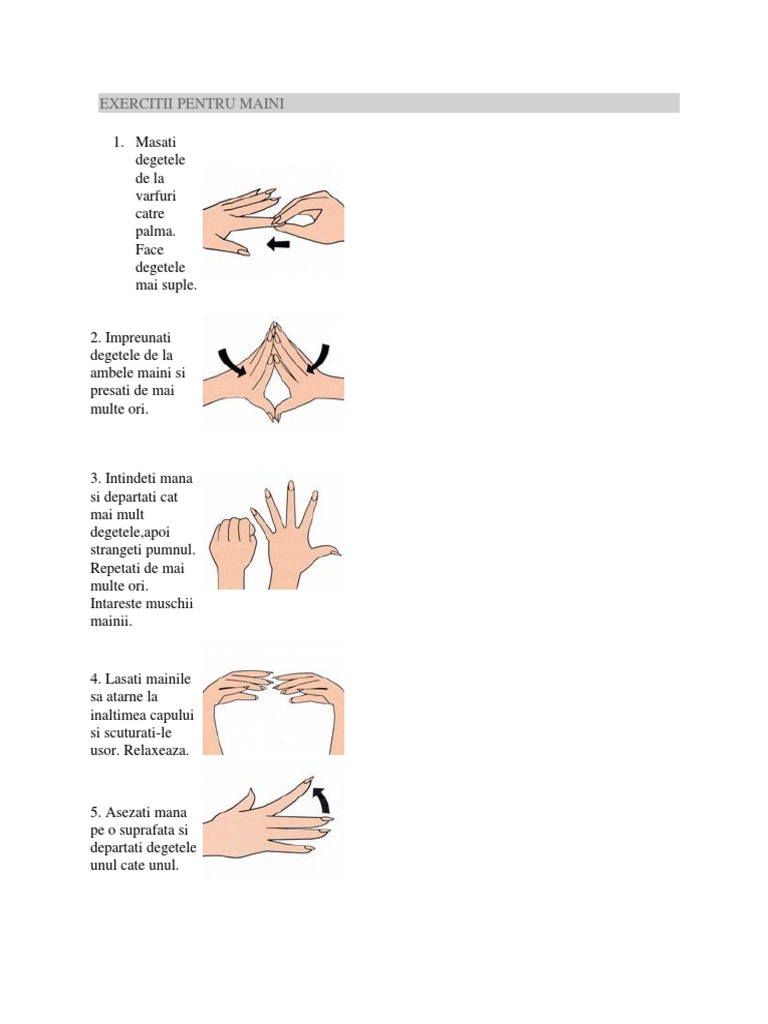 EXERCITII PENTRU MAINI

1. Masati degetele de la varfuri catre palma. Face degetele mai suple.

2. Impreunati degetele de la ambele maini si presati de mai multe ori.

3. Intindeti mana si departati cat mai mult degetele,apoi strangeti pumnul. Repetati de mai multe ori. Intareste muschii mainii.

4. Lasati mainile sa atarne la inaltimea capului si scuturati-le usor. Relaxeaza.

5. Asezati mana pe o suprafata si departati degetele unul cate unul.