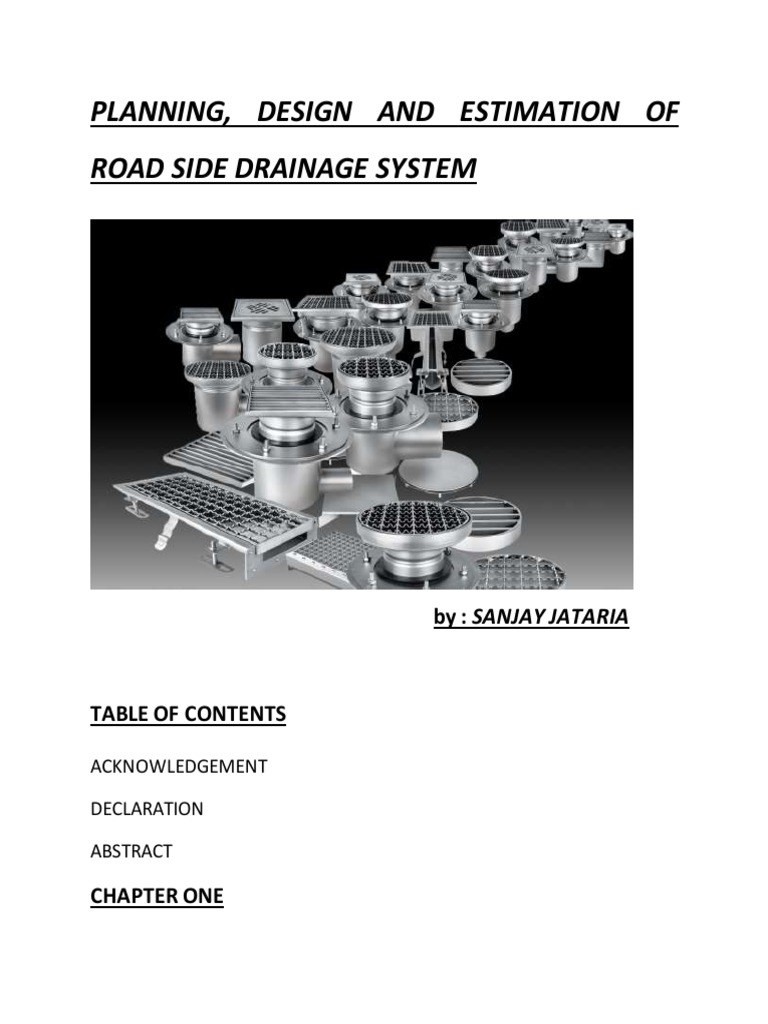 PLANNING, DESIGN AND ESTIMATION OF ROAD SIDE DRAINAGE SYSTEM

by : SANJAY JATARIA

TABLE OF CONTENTS

ACKNOWLEDGEMENT

DECLARATION

ABSTRACT

CHAPTER ONE