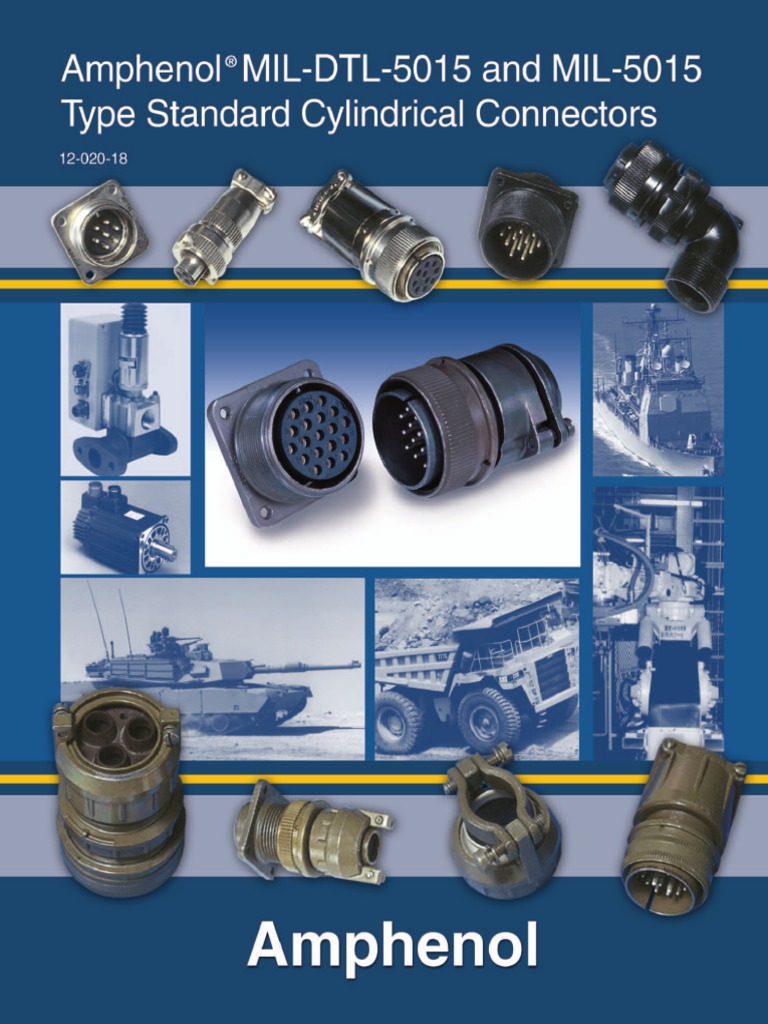 Amphenol® MIL-DTL-5015 and MIL-5015 Type Standard Cylindrical Connectors

12-020-18

Amphenol