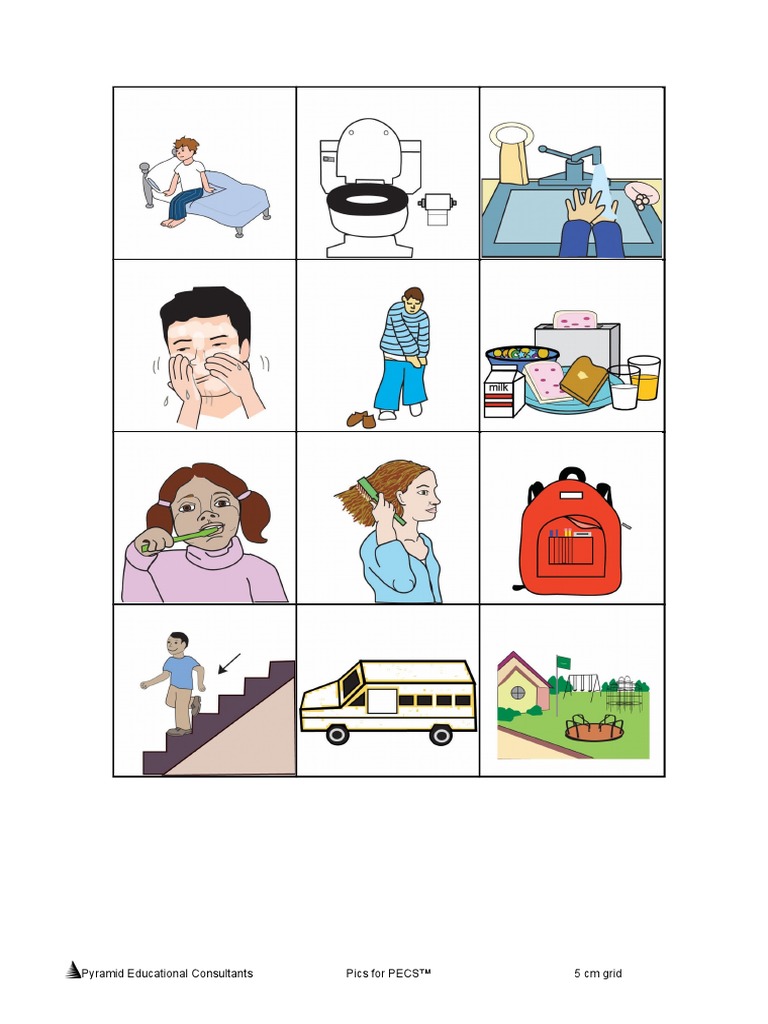 milk

Pyramid Educational Consultants Pics for PECS™ 5 cm grid