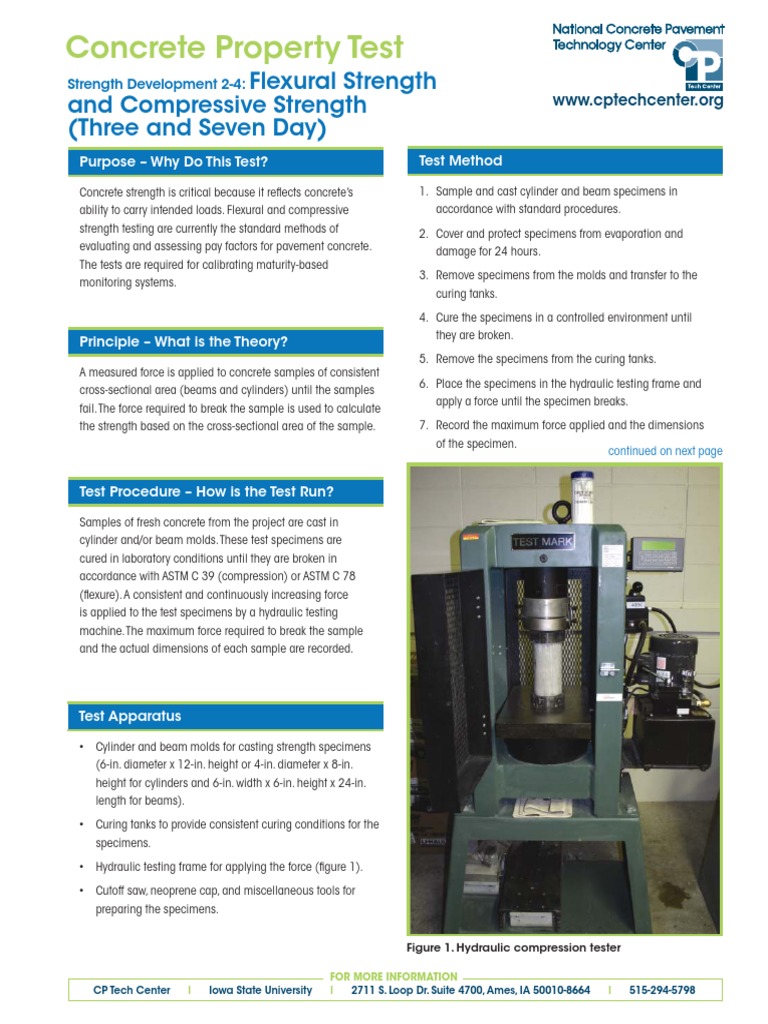 Concrete Property Test

Strength Development 2-4: Flexural Strength and Compressive Strength (Three and Seven Day)

National Concrete Pavement Technology Center

CP Tech Center

www.cptechcenter.org

Purpose – Why Do This Test?

Concrete strength is critical because it reflects concrete's ability to carry intended loads. Flexural and compressive strength testing are currently the standard methods of evaluating and assessing pay factors for pavement concrete. The tests are required for calibrating maturity-based monitoring systems.

Principle – What is the Theory?

A measured force is applied to concrete samples of consistent cross-sectional area (beams and cylinders) until the samples fail. The force required to break the sample is used to calculate the strength based on the cross-sectional area of the sample.

Test Procedure – How is the Test Run?

Samples of fresh concrete from the project are cast in cylinder and/or beam molds. These test specimens are cured in laboratory conditions until they are broken in accordance with ASTM C 39 (compression) or ASTM C 78 (flexure). A consistent and continuously increasing force is applied to the test specimens by a hydraulic testing machine. The maximum force required to break the sample and the actual dimensions of each sample are recorded.

Test Apparatus

• Cylinder and beam molds for casting strength specimens (6-in. diameter x 12-in. height or 4-in. diameter x 8-in. height for cylinders and 6-in. width x 6-in. height x 24-in. length for beams).

• Curing tanks to provide consistent curing conditions for the specimens.

• Hydraulic testing frame for applying the force (figure 1).

• Cutoff saw, neoprene cap, and miscellaneous tools for preparing the specimens.

Test Method

1. Sample and cast cylinder and beam specimens in accordance with standard procedures.

2. Cover and protect specimens from evaporation and damage for 24 hours.

3. Remove specimens from the molds and transfer to the curing tanks.

4. Cure the specimens in a controlled environment until they are broken.

5. Remove the specimens from the curing tanks.

6. Place the specimens in the hydraulic testing frame and apply a force until the specimen breaks.

7. Record the maximum force applied and the dimensions of the specimen.

continued on next page

TEST MARK

Figure 1. Hydraulic compression tester

FOR MORE INFORMATION

CP Tech Center | Iowa State University | 2711 S. Loop Dr. Suite 4700, Ames, IA 50010-8664 | 515-294-5798