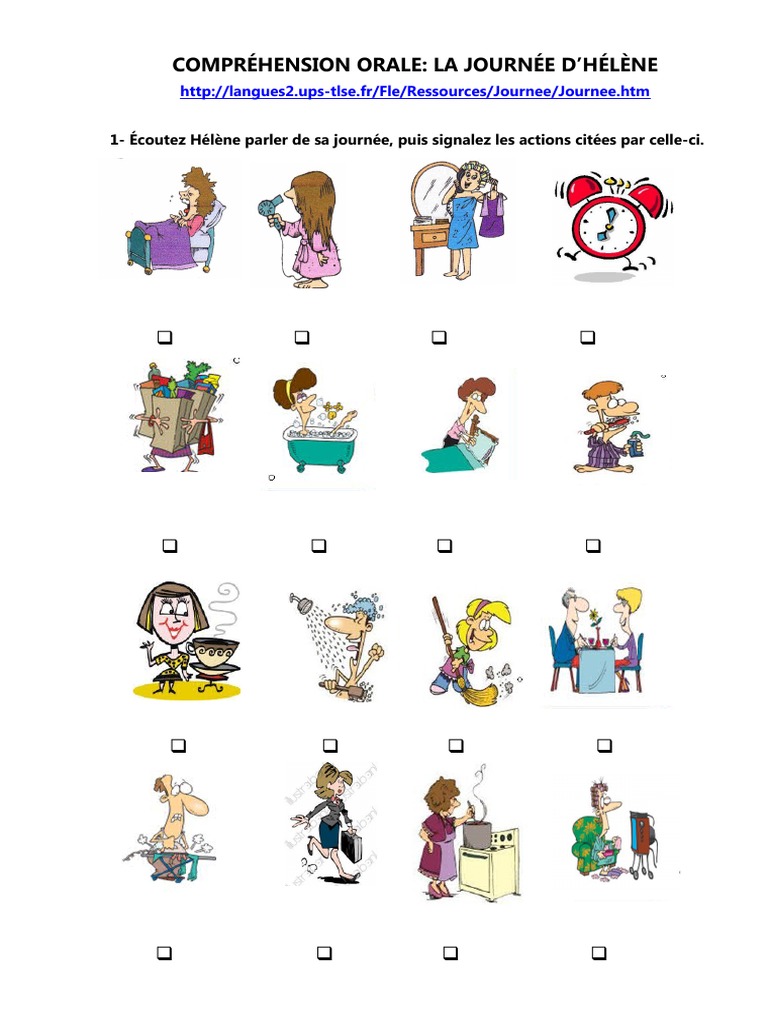 COMPRÉHENSION ORALE: LA JOURNÉE D'HÉLÈNE

http://langues2.ups-tlse.fr/Fle/Ressources/Journee/Journee.htm

1- Écoutez Hélène parler de sa journée, puis signalez les actions citées par celle-ci.

❑ ❑ ❑ ❑

❑ ❑ ❑ ❑

❑ ❑ ❑ ❑

❑ ❑ ❑ ❑