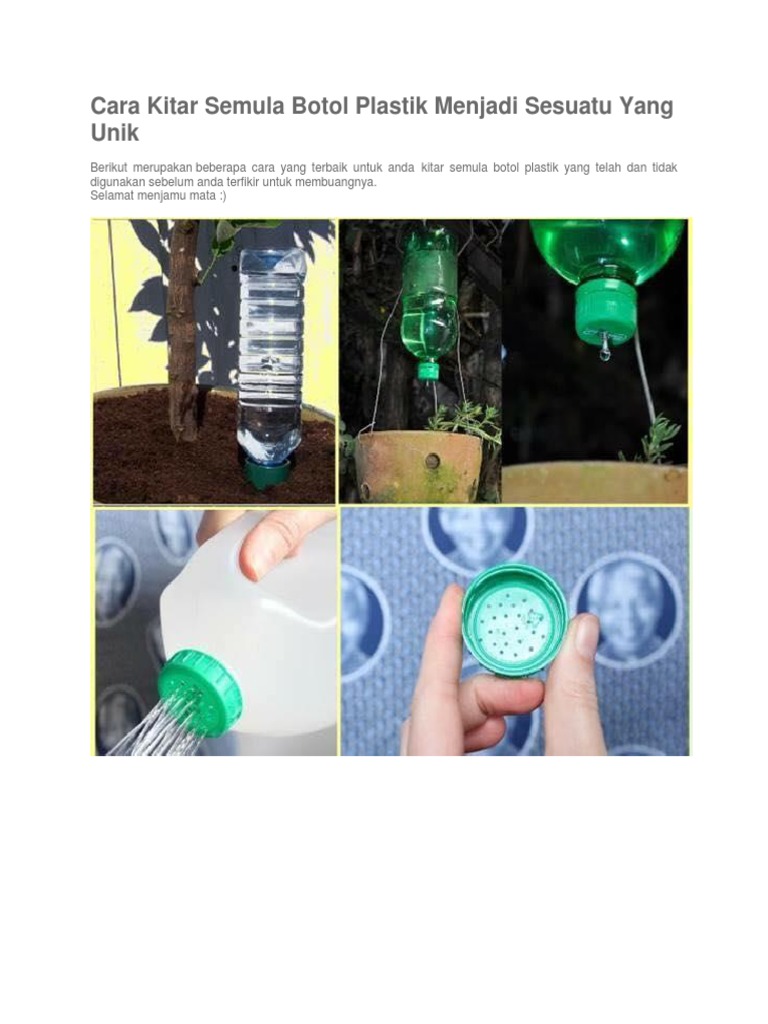 Cara Kitar Semula Botol Plastik Menjadi Sesuatu Yang Unik

Berikut merupakan beberapa cara yang terbaik untuk anda kitar semula botol plastik yang telah dan tidak digunakan sebelum anda terfikir untuk membuangnya.
Selamat menjamu mata :)