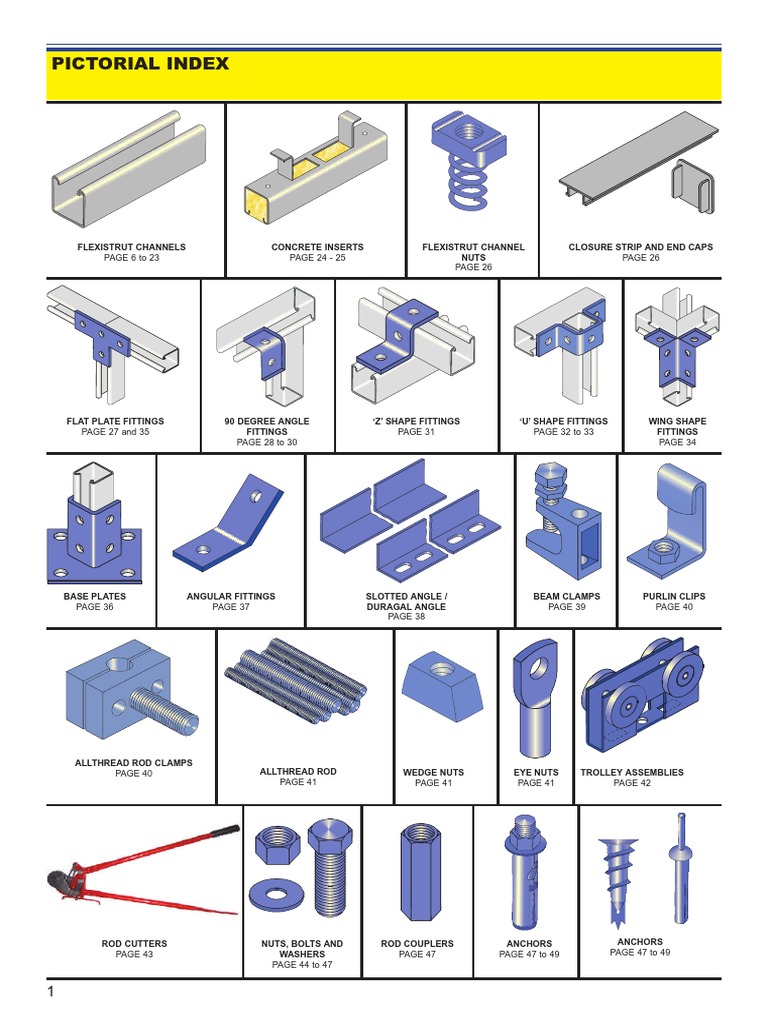 PICTORIAL INDEX

FLEXISTRUT CHANNELS
PAGE 6 to 23

CONCRETE INSERTS
PAGE 24 - 25

FLEXISTRUT CHANNEL NUTS
PAGE 26

CLOSURE STRIP AND END CAPS
PAGE 26

FLAT PLATE FITTINGS
PAGE 27 and 35

90 DEGREE ANGLE FITTINGS
PAGE 28 to 30

'Z' SHAPE FITTINGS
PAGE 31

'U' SHAPE FITTINGS
PAGE 32 to 33

WING SHAPE FITTINGS
PAGE 34

BASE PLATES
PAGE 36

ANGULAR FITTINGS
PAGE 37

SLOTTED ANGLE / DURAGAL ANGLE
PAGE 38

BEAM CLAMPS
PAGE 39

PURLIN CLIPS
PAGE 40

ALLTHREAD ROD CLAMPS
PAGE 40

ALLTHREAD ROD
PAGE 41

WEDGE NUTS
PAGE 41

EYE NUTS
PAGE 41

TROLLEY ASSEMBLIES
PAGE 42

ROD CUTTERS
PAGE 43

NUTS, BOLTS AND WASHERS
PAGE 44 to 47

ROD COUPLERS
PAGE 47

ANCHORS
PAGE 47 to 49

ANCHORS
PAGE 47 to 49

1