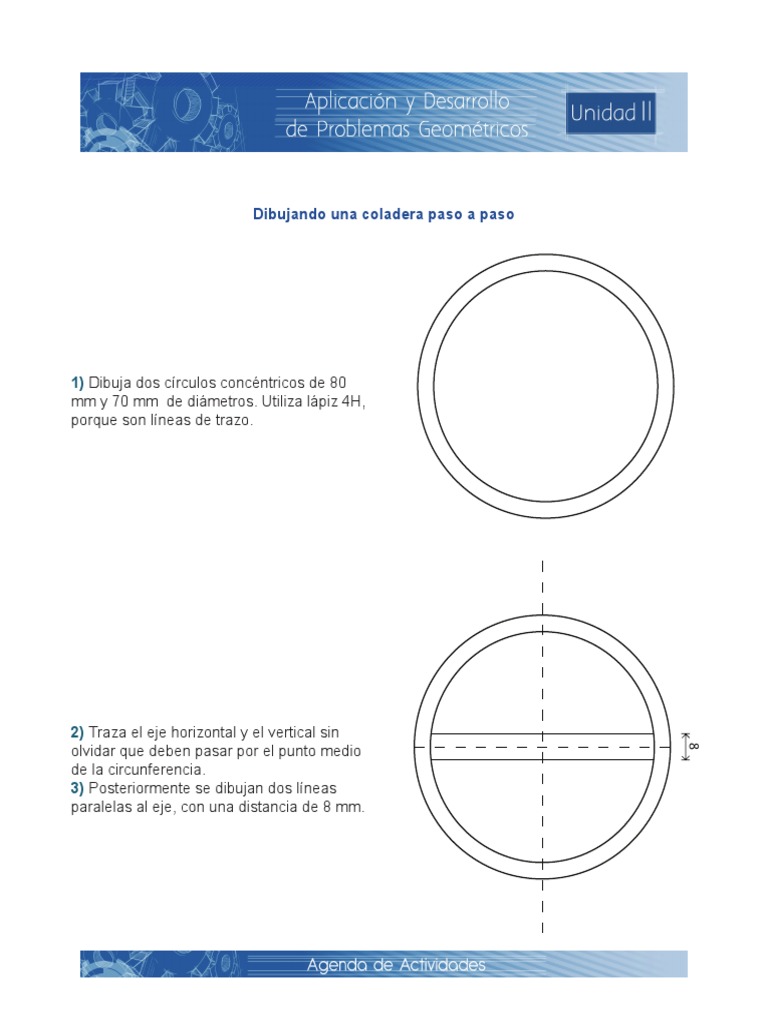 Aplicación y Desarrollo de Problemas Geométricos

Unidad II

Dibujando una coladera paso a paso

1) Dibuja dos círculos concéntricos de 80 mm y 70 mm de diámetros. Utiliza lápiz 4H, porque son líneas de trazo.

2) Traza el eje horizontal y el vertical sin olvidar que deben pasar por el punto medio de la circunferencia.
3) Posteriormente se dibujan dos líneas paralelas al eje, con una distancia de 8 mm.

8

Agenda de Actividades