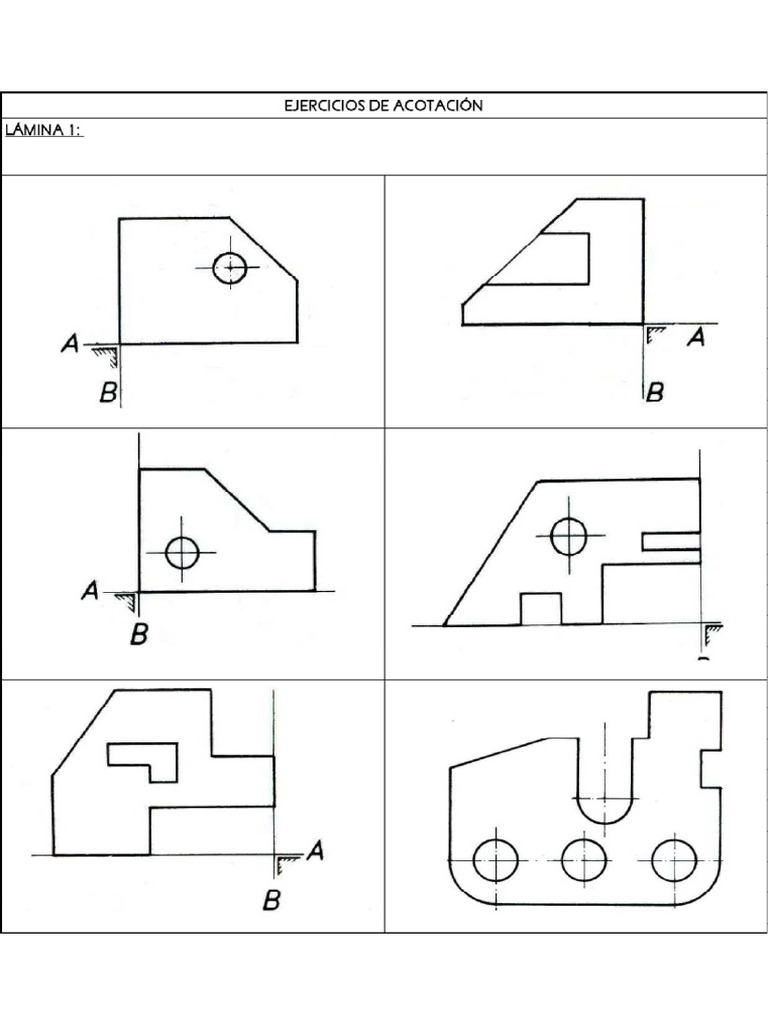 EJERCICIOS DE ACOTACIÓN

LÁMINA 1:

A

B

A

B

A

B

A

B