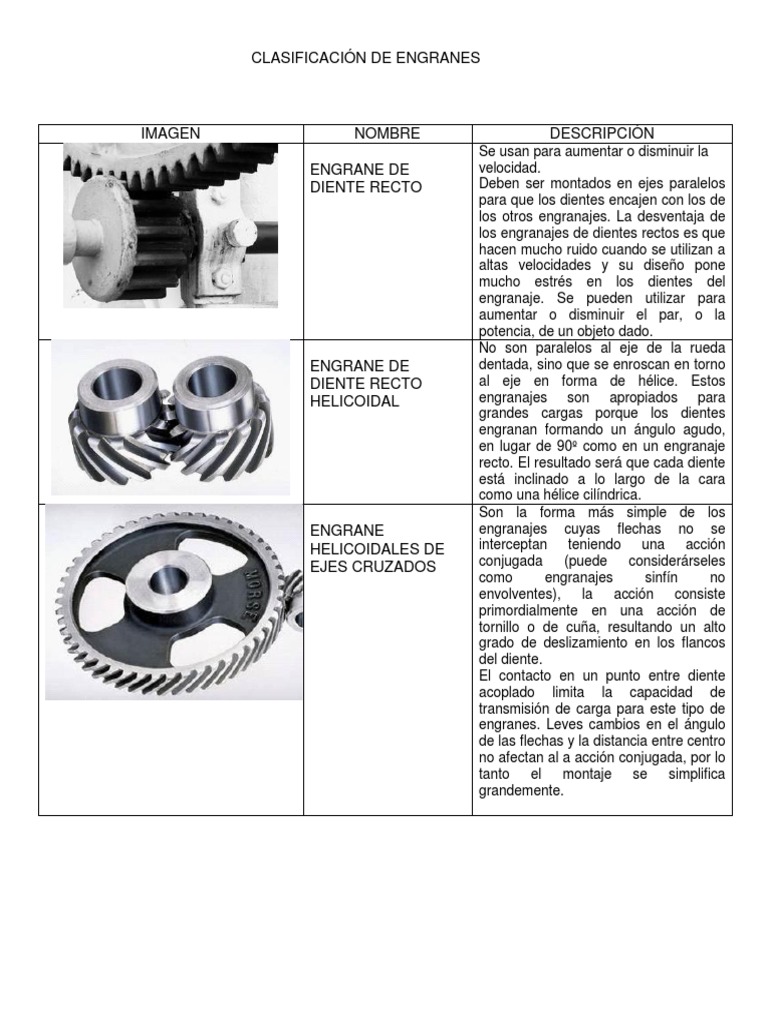 CLASIFICACIÓN DE ENGRANES

| IMAGEN | NOMBRE | DESCRIPCIÓN |
|---|---|---|
| | ENGRANE DE DIENTE RECTO | Se usan para aumentar o disminuir la velocidad. Deben ser montados en ejes paralelos para que los dientes encajen con los de los otros engranajes. La desventaja de los engranajes de dientes rectos es que hacen mucho ruido cuando se utilizan a altas velocidades y su diseño pone mucho estrés en los dientes del engranaje. Se pueden utilizar para aumentar o disminuir el par, o la potencia, de un objeto dado. |
| | ENGRANE DE DIENTE RECTO HELICOIDAL | No son paralelos al eje de la rueda dentada, sino que se enroscan en torno al eje en forma de hélice. Estos engranajes son apropiados para grandes cargas porque los dientes engranan formando un ángulo agudo, en lugar de 90º como en un engranaje recto. El resultado será que cada diente está inclinado a lo largo de la cara como una hélice cilíndrica. |
| MORSE | ENGRANE HELICOIDALES DE EJES CRUZADOS | Son la forma más simple de los engranajes cuyas flechas no se interceptan teniendo una acción conjugada (puede considerárseles como engranajes sinfín no envolventes), la acción consiste primordialmente en una acción de tornillo o de cuña, resultando un alto grado de deslizamiento en los flancos del diente. El contacto en un punto entre diente acoplado limita la capacidad de transmisión de carga para este tipo de engranes. Leves cambios en el ángulo de las flechas y la distancia entre centro no afectan al a acción conjugada, por lo tanto el montaje se simplifica grandemente. |