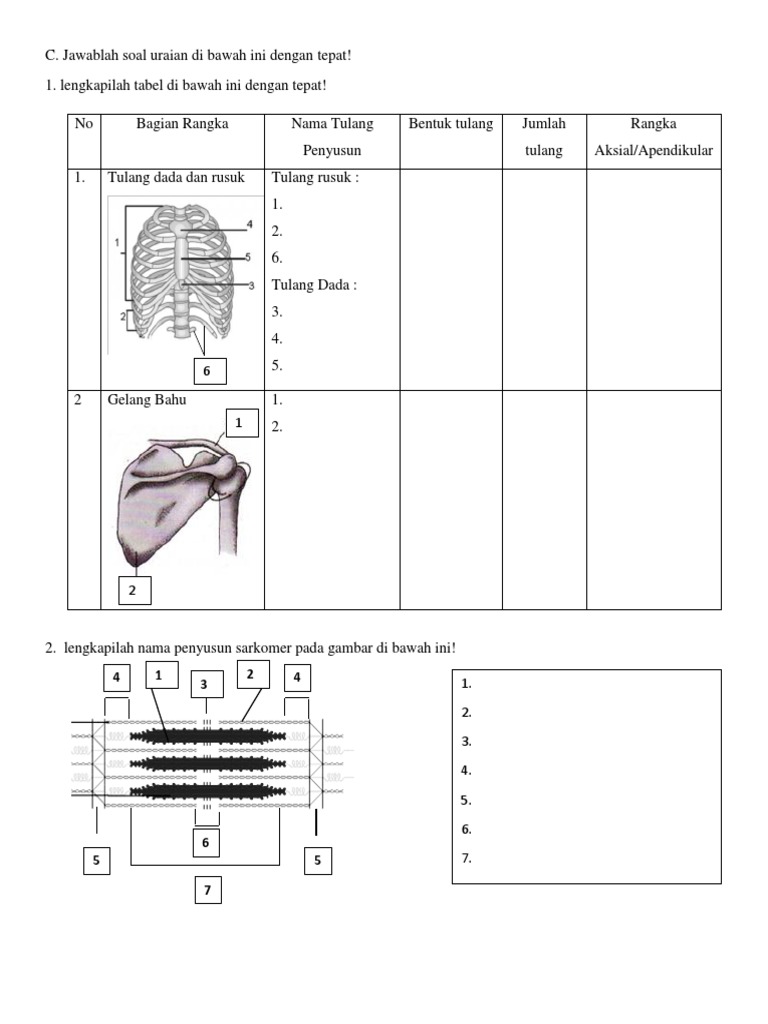 C. Jawablah soal uraian di bawah ini dengan tepat!

1. lengkapilah tabel di bawah ini dengan tepat!

| No | Bagian Rangka | Nama Tulang Penyusun | Bentuk tulang | Jumlah tulang | Rangka Aksial/Apendikular |
|---|---|---|---|---|---|
| 1. | Tulang dada dan rusuk 4 1 5 3 2 6 | Tulang rusuk : 1. 2. 6. Tulang Dada : 3. 4. 5. | | | |
| 2 | Gelang Bahu 1 2 | 1. 2. | | | |

2. lengkapilah nama penyusun sarkomer pada gambar di bawah ini!

4 1 3 2 4

6

5 5

7

1.
2.
3.
4.
5.
6.
7.