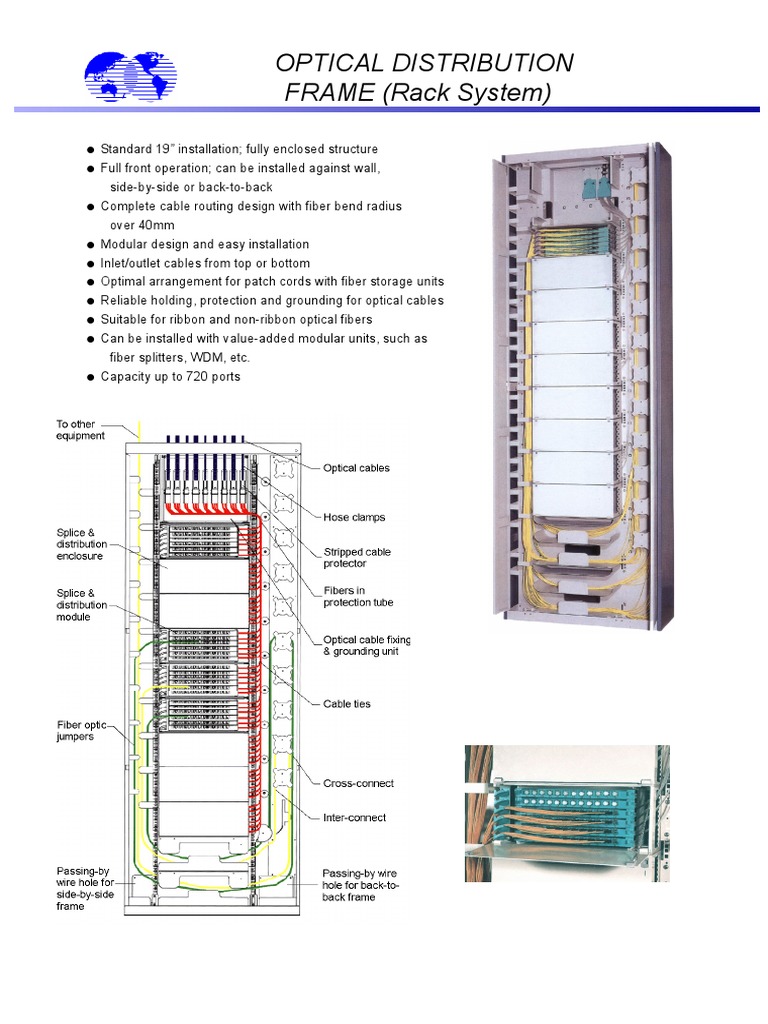 OPTICAL DISTRIBUTION FRAME (Rack System)

● Standard 19" installation; fully enclosed structure
● Full front operation; can be installed against wall, side-by-side or back-to-back
● Complete cable routing design with fiber bend radius over 40mm
● Modular design and easy installation
● Inlet/outlet cables from top or bottom
● Optimal arrangement for patch cords with fiber storage units
● Reliable holding, protection and grounding for optical cables
● Suitable for ribbon and non-ribbon optical fibers
● Can be installed with value-added modular units, such as fiber splitters, WDM, etc.
● Capacity up to 720 ports

To other equipment

Splice & distribution enclosure

Splice & distribution module

Fiber optic jumpers

Passing-by wire hole for side-by-side frame

Optical cables

Hose clamps

Stripped cable protector

Fibers in protection tube

Optical cable fixing & grounding unit

Cable ties

Cross-connect

Inter-connect

Passing-by wire hole for back-to-back frame