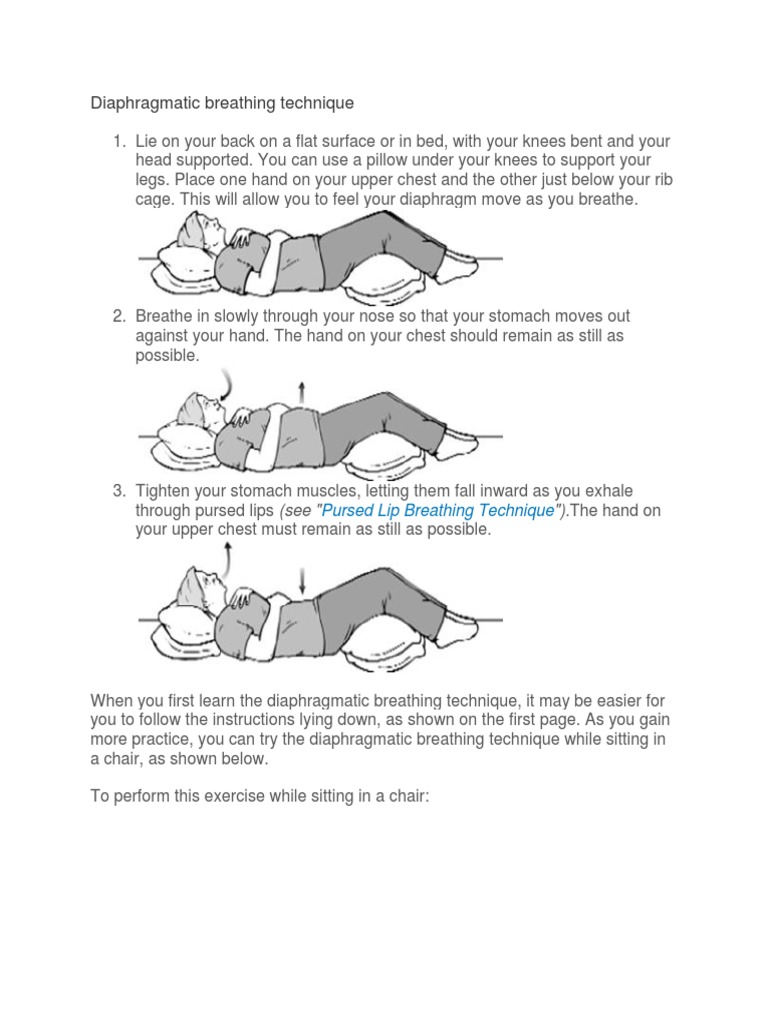 Diaphragmatic breathing technique

1. Lie on your back on a flat surface or in bed, with your knees bent and your head supported. You can use a pillow under your knees to support your legs. Place one hand on your upper chest and the other just below your rib cage. This will allow you to feel your diaphragm move as you breathe.

2. Breathe in slowly through your nose so that your stomach moves out against your hand. The hand on your chest should remain as still as possible.

3. Tighten your stomach muscles, letting them fall inward as you exhale through pursed lips (see "Pursed Lip Breathing Technique").The hand on your upper chest must remain as still as possible.

When you first learn the diaphragmatic breathing technique, it may be easier for you to follow the instructions lying down, as shown on the first page. As you gain more practice, you can try the diaphragmatic breathing technique while sitting in a chair, as shown below.

To perform this exercise while sitting in a chair: