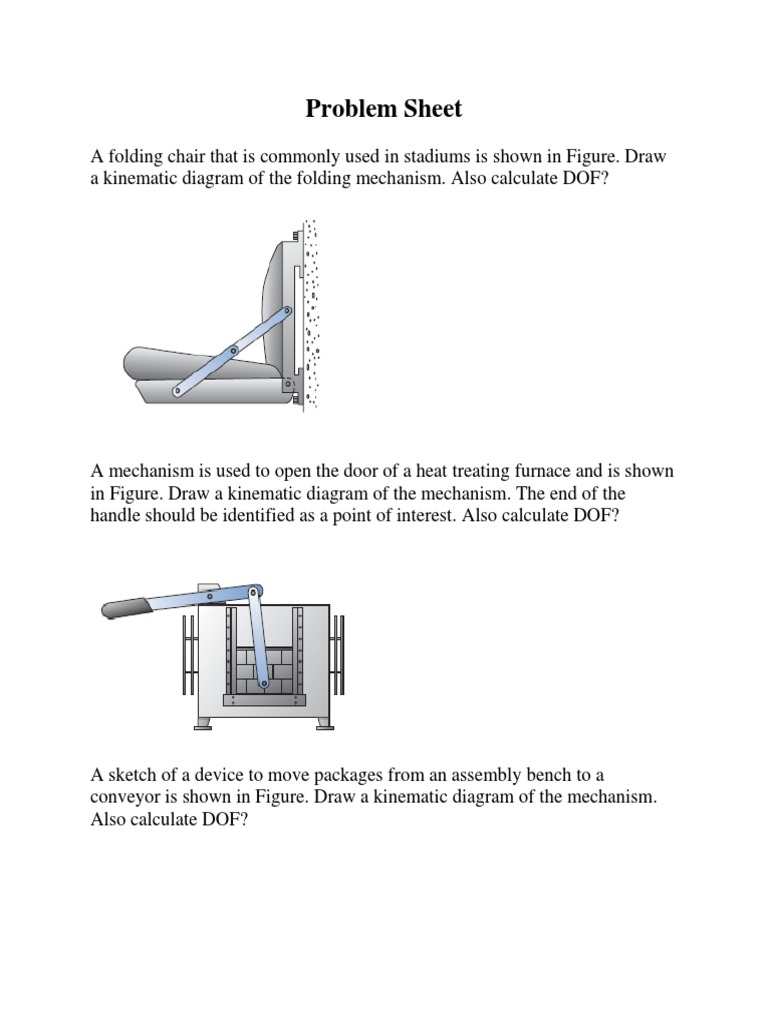 Problem Sheet

A folding chair that is commonly used in stadiums is shown in Figure. Draw a kinematic diagram of the folding mechanism. Also calculate DOF?

A mechanism is used to open the door of a heat treating furnace and is shown in Figure. Draw a kinematic diagram of the mechanism. The end of the handle should be identified as a point of interest. Also calculate DOF?

A sketch of a device to move packages from an assembly bench to a conveyor is shown in Figure. Draw a kinematic diagram of the mechanism. Also calculate DOF?