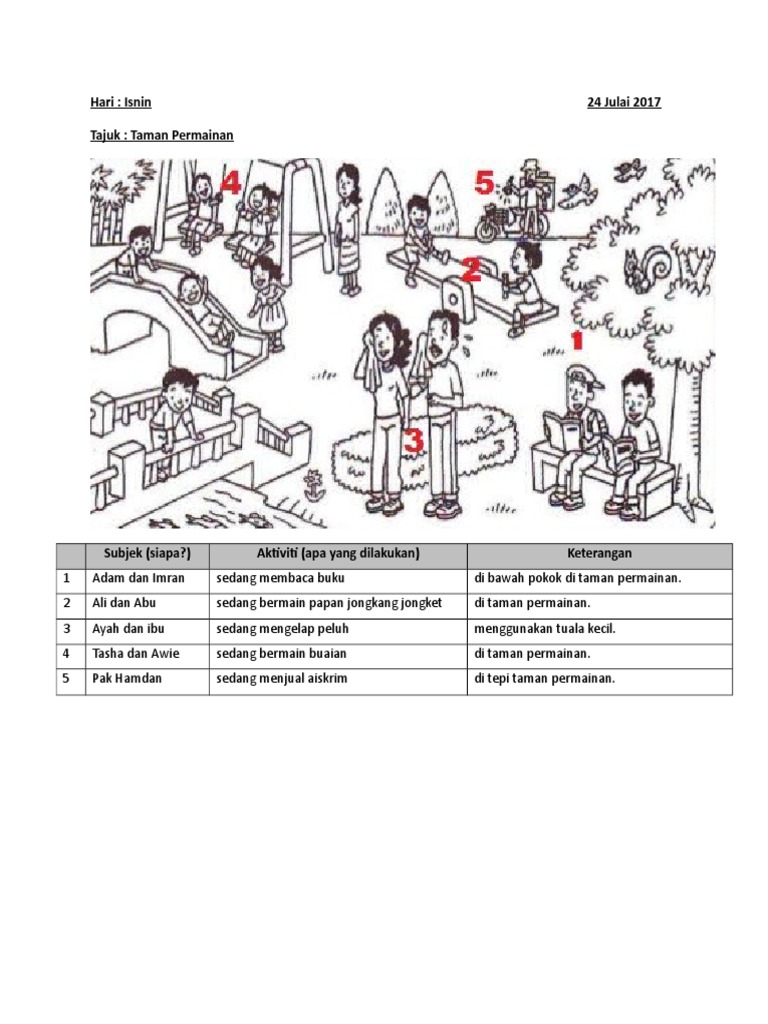 Hari : Isnin 24 Julai 2017

Tajuk : Taman Permainan

4

5

2

1

3

| | Subjek (siapa?) | Aktiviti (apa yang dilakukan) | Keterangan |
|---|---|---|---|
| 1 | Adam dan Imran | sedang membaca buku | di bawah pokok di taman permainan. |
| 2 | Ali dan Abu | sedang bermain papan jongkang jongket | di taman permainan. |
| 3 | Ayah dan ibu | sedang mengelap peluh | menggunakan tuala kecil. |
| 4 | Tasha dan Awie | sedang bermain buaian | di taman permainan. |
| 5 | Pak Hamdan | sedang menjual aiskrim | di tepi taman permainan. |