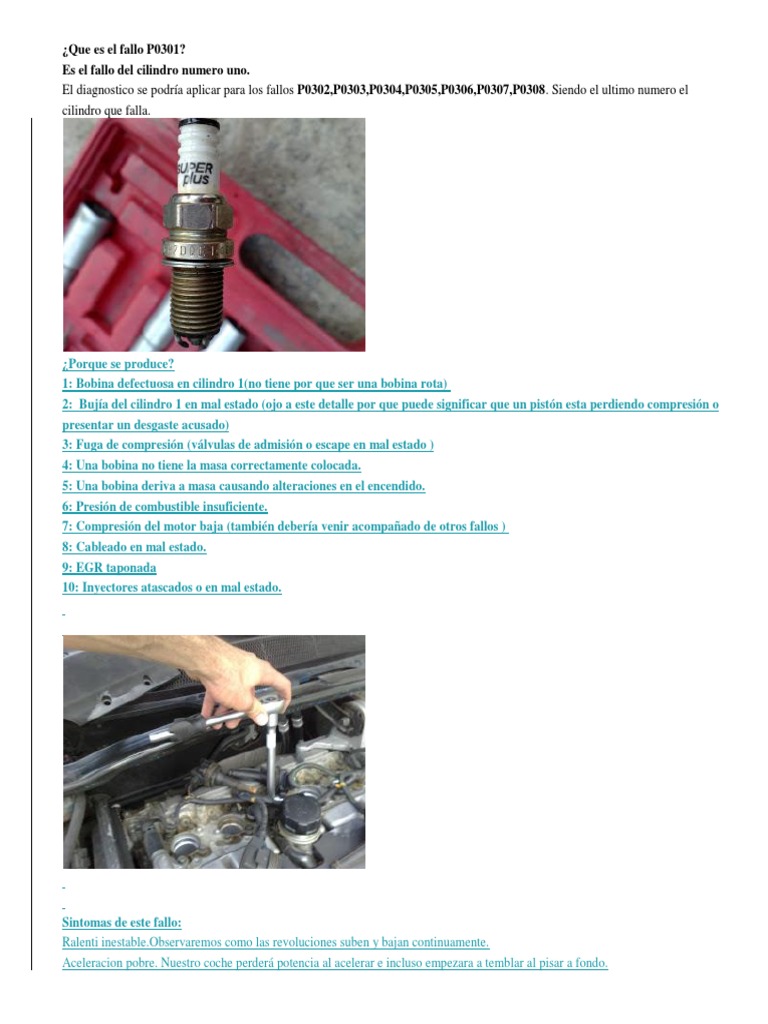 ¿Que es el fallo P0301?
Es el fallo del cilindro numero uno.
El diagnostico se podría aplicar para los fallos P0302,P0303,P0304,P0305,P0306,P0307,P0308. Siendo el ultimo numero el cilindro que falla.

SUPER plus

¿Porque se produce?
1: Bobina defectuosa en cilindro 1(no tiene por que ser una bobina rota)
2: Bujía del cilindro 1 en mal estado (ojo a este detalle por que puede significar que un pistón esta perdiendo compresión o presentar un desgaste acusado)
3: Fuga de compresión (válvulas de admisión o escape en mal estado )
4: Una bobina no tiene la masa correctamente colocada.
5: Una bobina deriva a masa causando alteraciones en el encendido.
6: Presión de combustible insuficiente.
7: Compresión del motor baja (también debería venir acompañado de otros fallos )
8: Cableado en mal estado.
9: EGR taponada
10: Inyectores atascados o en mal estado.

Sintomas de este fallo:
Ralenti inestable.Observaremos como las revoluciones suben y bajan continuamente.
Aceleracion pobre. Nuestro coche perderá potencia al acelerar e incluso empezara a temblar al pisar a fondo.