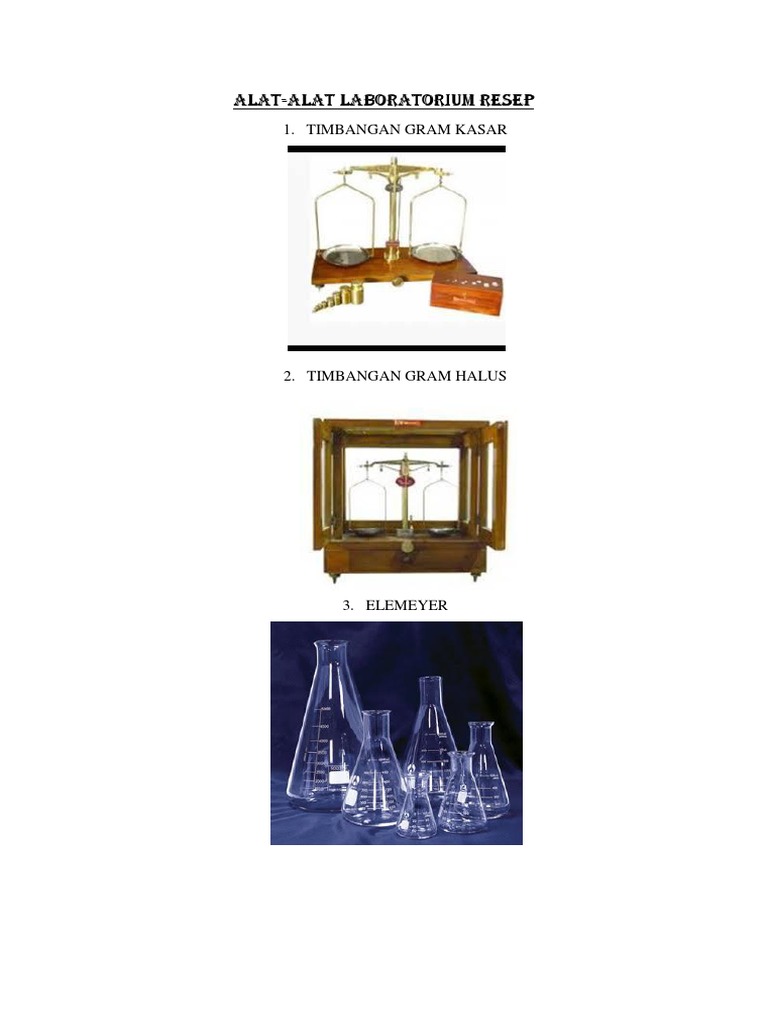 ALAT-ALAT LABORATORIUM RESEP

1. TIMBANGAN GRAM KASAR

2. TIMBANGAN GRAM HALUS

3. ELEMEYER