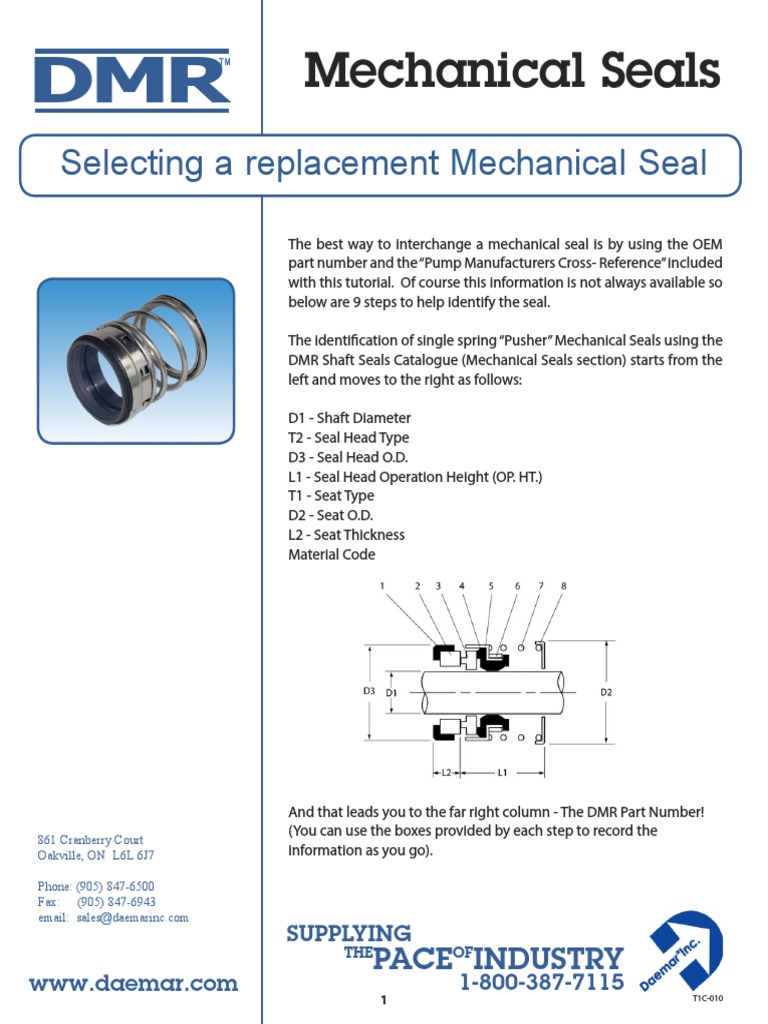 DMR™

Mechanical Seals

Selecting a replacement Mechanical Seal

The best way to interchange a mechanical seal is by using the OEM part number and the "Pump Manufacturers Cross- Reference" included with this tutorial. Of course this information is not always available so below are 9 steps to help identify the seal.

The identification of single spring "Pusher" Mechanical Seals using the DMR Shaft Seals Catalogue (Mechanical Seals section) starts from the left and moves to the right as follows:

D1 - Shaft Diameter
T2 - Seal Head Type
D3 - Seal Head O.D.
L1 - Seal Head Operation Height (OP. HT.)
T1 - Seat Type
D2 - Seat O.D.
L2 - Seat Thickness
Material Code

1 2 3 4 5 6 7 8
D3 D1 D2
L2 L1

And that leads you to the far right column - The DMR Part Number! (You can use the boxes provided by each step to record the information as you go).

861 Cranberry Court
Oakville, ON L6L 6J7

Phone: (905) 847-6500
Fax: (905) 847-6943
email: sales@daemarinc.com

www.daemar.com

SUPPLYING THE PACE OF INDUSTRY
1-800-387-7115

Daemar Inc.

1

T1C-010