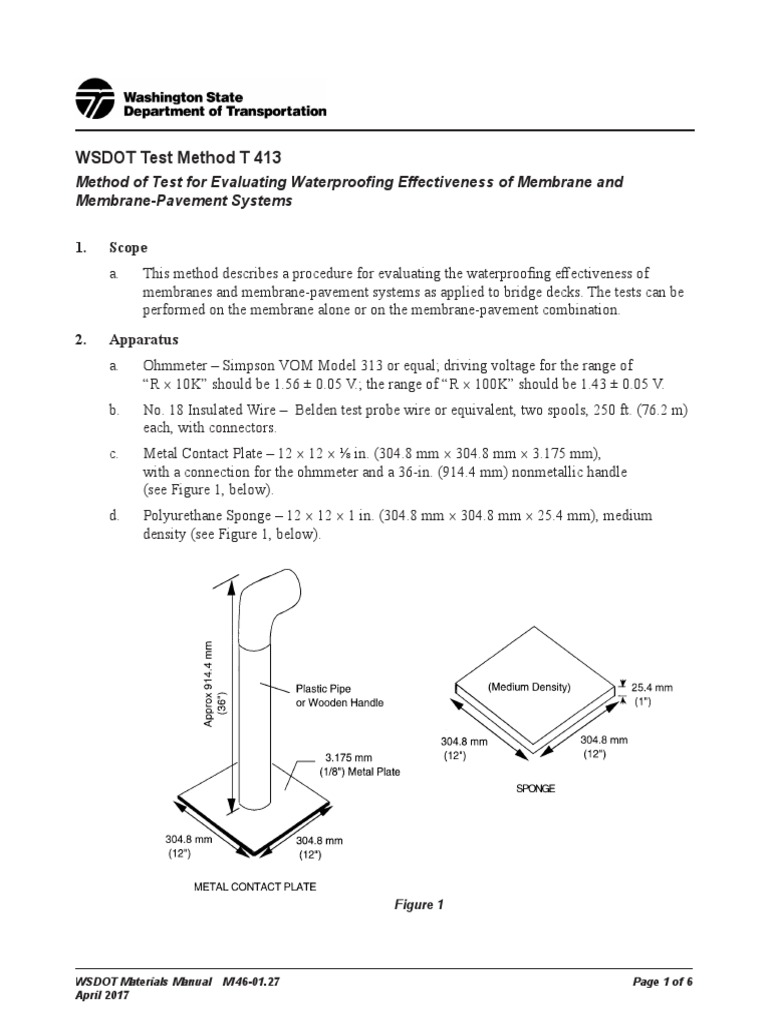 Washington State
Department of Transportation

WSDOT Test Method T 413

Method of Test for Evaluating Waterproofing Effectiveness of Membrane and Membrane-Pavement Systems

1. Scope

a. This method describes a procedure for evaluating the waterproofing effectiveness of membranes and membrane-pavement systems as applied to bridge decks. The tests can be performed on the membrane alone or on the membrane-pavement combination.

2. Apparatus

a. Ohmmeter – Simpson VOM Model 313 or equal; driving voltage for the range of "R × 10K" should be 1.56 ± 0.05 V.; the range of "R × 100K" should be 1.43 ± 0.05 V.

b. No. 18 Insulated Wire – Belden test probe wire or equivalent, two spools, 250 ft. (76.2 m) each, with connectors.

c. Metal Contact Plate – 12 × 12 × ⅛ in. (304.8 mm × 304.8 mm × 3.175 mm), with a connection for the ohmmeter and a 36-in. (914.4 mm) nonmetallic handle (see Figure 1, below).

d. Polyurethane Sponge – 12 × 12 × 1 in. (304.8 mm × 304.8 mm × 25.4 mm), medium density (see Figure 1, below).

Approx 914.4 mm (36")
Plastic Pipe or Wooden Handle
3.175 mm (1/8") Metal Plate
304.8 mm (12")
304.8 mm (12")
METAL CONTACT PLATE

(Medium Density)
25.4 mm (1")
304.8 mm (12")
304.8 mm (12")
SPONGE

Figure 1

WSDOT Materials Manual M46-01.27
April 2017
Page 1 of 6