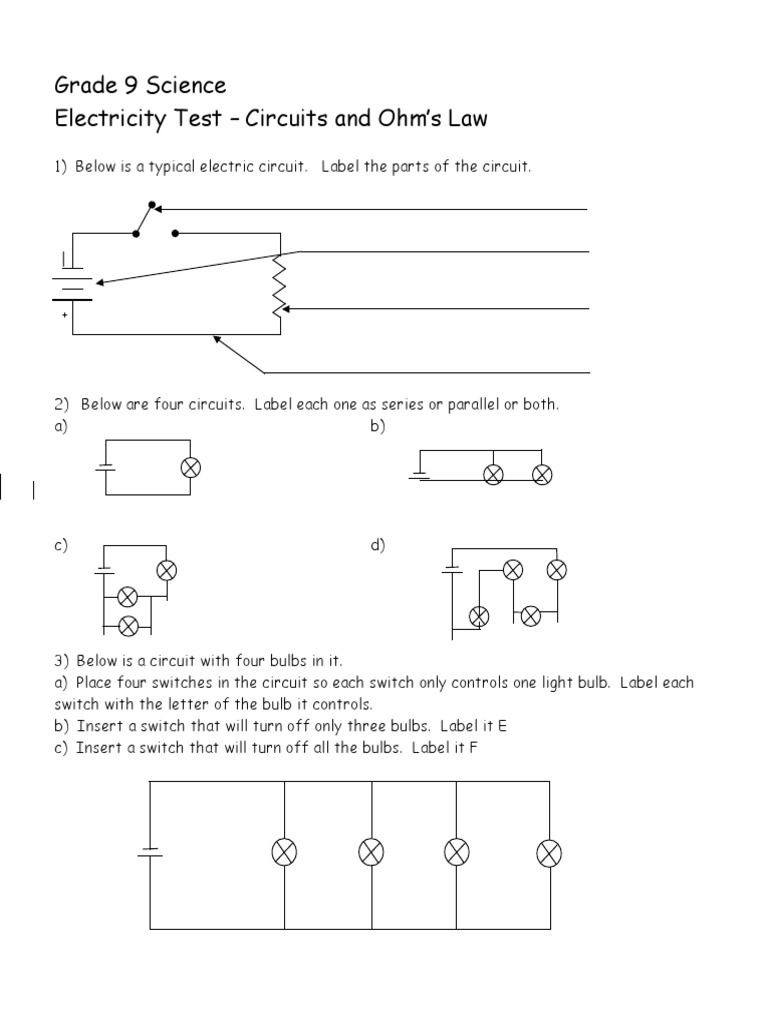 Grade 9 Science
Electricity Test – Circuits and Ohm's Law

1) Below is a typical electric circuit. Label the parts of the circuit.

+

2) Below are four circuits. Label each one as series or parallel or both.
a)
b)
c)
d)

3) Below is a circuit with four bulbs in it.
a) Place four switches in the circuit so each switch only controls one light bulb. Label each switch with the letter of the bulb it controls.
b) Insert a switch that will turn off only three bulbs. Label it E
c) Insert a switch that will turn off all the bulbs. Label it F