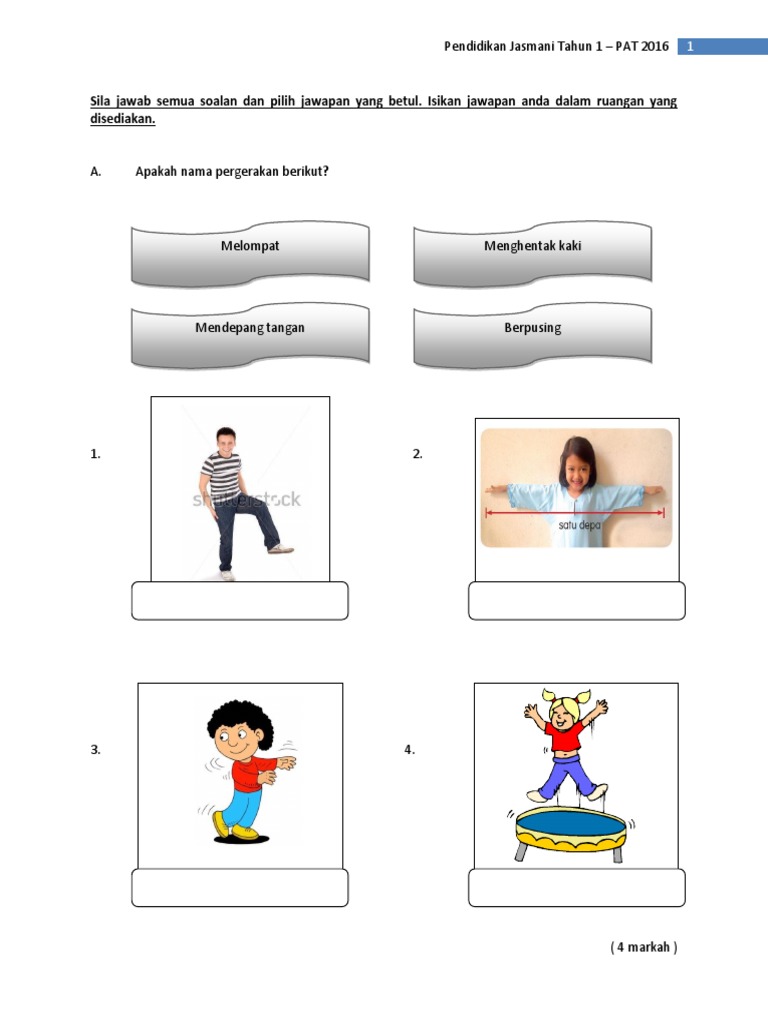 Pendidikan Jasmani Tahun 1 – PAT 2016 1

Sila jawab semua soalan dan pilih jawapan yang betul. Isikan jawapan anda dalam ruangan yang disediakan.

A. Apakah nama pergerakan berikut?

Melompat

Menghentak kaki

Mendepang tangan

Berpusing

1.

shutterstock

2.

satu depa

3.

4.

( 4 markah )