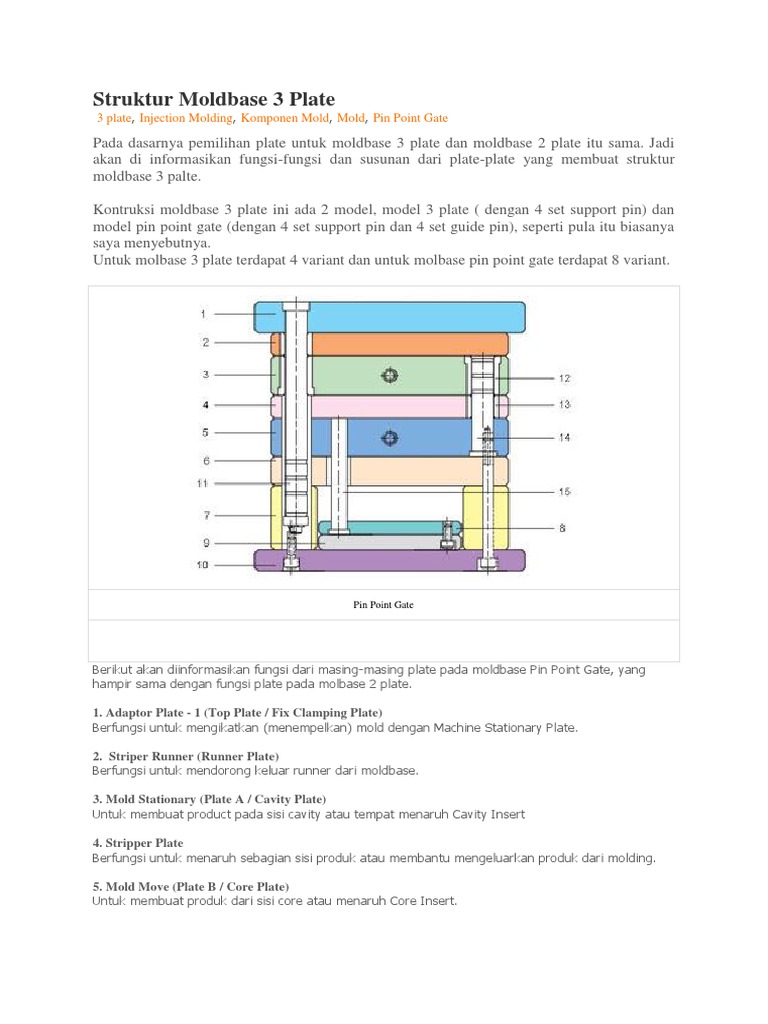 Struktur Moldbase 3 Plate

3 plate, Injection Molding, Komponen Mold, Mold, Pin Point Gate

Pada dasarnya pemilihan plate untuk moldbase 3 plate dan moldbase 2 plate itu sama. Jadi akan di informasikan fungsi-fungsi dan susunan dari plate-plate yang membuat struktur moldbase 3 palte.

Kontruksi moldbase 3 plate ini ada 2 model, model 3 plate ( dengan 4 set support pin) dan model pin point gate (dengan 4 set support pin dan 4 set guide pin), seperti pula itu biasanya saya menyebutnya.
Untuk molbase 3 plate terdapat 4 variant dan untuk molbase pin point gate terdapat 8 variant.

1
2
3
4
5
6
11
7
9
10
12
13
14
15
8

Pin Point Gate

Berikut akan diinformasikan fungsi dari masing-masing plate pada moldbase Pin Point Gate, yang hampir sama dengan fungsi plate pada molbase 2 plate.

1. Adaptor Plate - 1 (Top Plate / Fix Clamping Plate)
Berfungsi untuk mengikatkan (menempelkan) mold dengan Machine Stationary Plate.

2. Striper Runner (Runner Plate)
Berfungsi untuk mendorong keluar runner dari moldbase.

3. Mold Stationary (Plate A / Cavity Plate)
Untuk membuat product pada sisi cavity atau tempat menaruh Cavity Insert

4. Stripper Plate
Berfungsi untuk menaruh sebagian sisi produk atau membantu mengeluarkan produk dari molding.

5. Mold Move (Plate B / Core Plate)
Untuk membuat produk dari sisi core atau menaruh Core Insert.