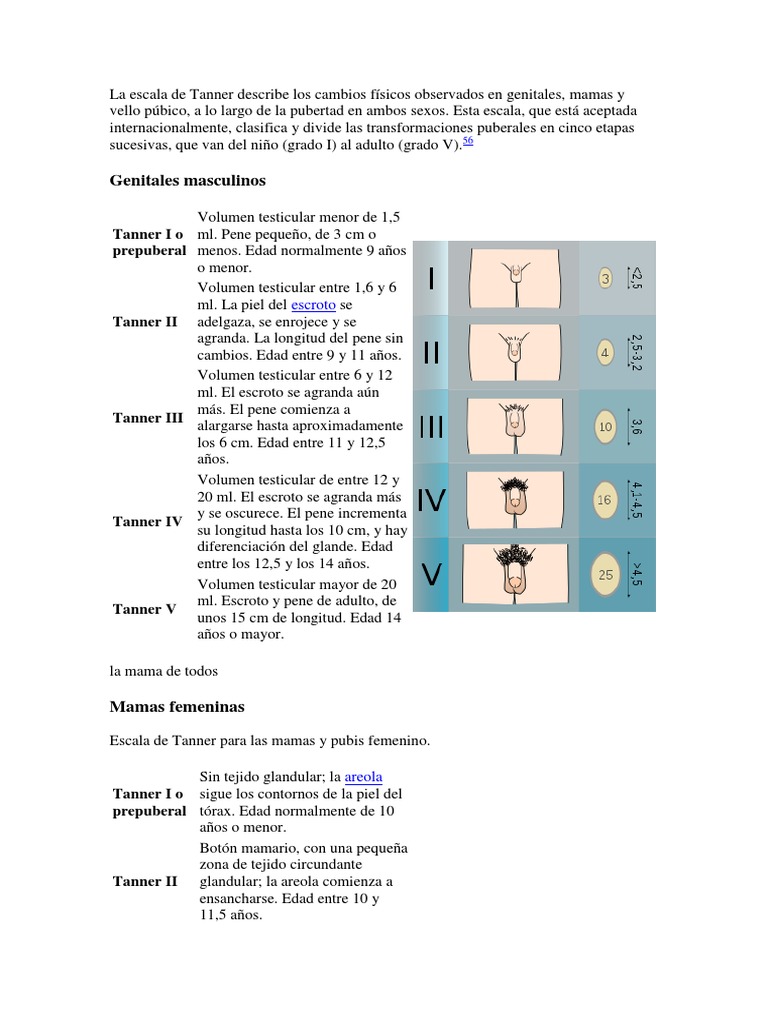 La escala de Tanner describe los cambios físicos observados en genitales, mamas y vello púbico, a lo largo de la pubertad en ambos sexos. Esta escala, que está aceptada internacionalmente, clasifica y divide las transformaciones puberales en cinco etapas sucesivas, que van del niño (grado I) al adulto (grado V).$^{56}$

Genitales masculinos

| | |
|---|---|
| Tanner I o prepuberal | Volumen testicular menor de 1,5 ml. Pene pequeño, de 3 cm o menos. Edad normalmente 9 años o menor. |
| Tanner II | Volumen testicular entre 1,6 y 6 ml. La piel del escroto se adelgaza, se enrojece y se agranda. La longitud del pene sin cambios. Edad entre 9 y 11 años. |
| Tanner III | Volumen testicular entre 6 y 12 ml. El escroto se agranda aún más. El pene comienza a alargarse hasta aproximadamente los 6 cm. Edad entre 11 y 12,5 años. |
| Tanner IV | Volumen testicular de entre 12 y 20 ml. El escroto se agranda más y se oscurece. El pene incrementa su longitud hasta los 10 cm, y hay diferenciación del glande. Edad entre los 12,5 y los 14 años. |
| Tanner V | Volumen testicular mayor de 20 ml. Escroto y pene de adulto, de unos 15 cm de longitud. Edad 14 años o mayor. |

I 3 <2,5
II 4 2,5-3,2
III 10 3,6
IV 16 4,1-4,5
V 25 >4,5

la mama de todos

Mamas femeninas

Escala de Tanner para las mamas y pubis femenino.

| | |
|---|---|
| Tanner I o prepuberal | Sin tejido glandular; la areola sigue los contornos de la piel del tórax. Edad normalmente de 10 años o menor. |
| Tanner II | Botón mamario, con una pequeña zona de tejido circundante glandular; la areola comienza a ensancharse. Edad entre 10 y 11,5 años. |