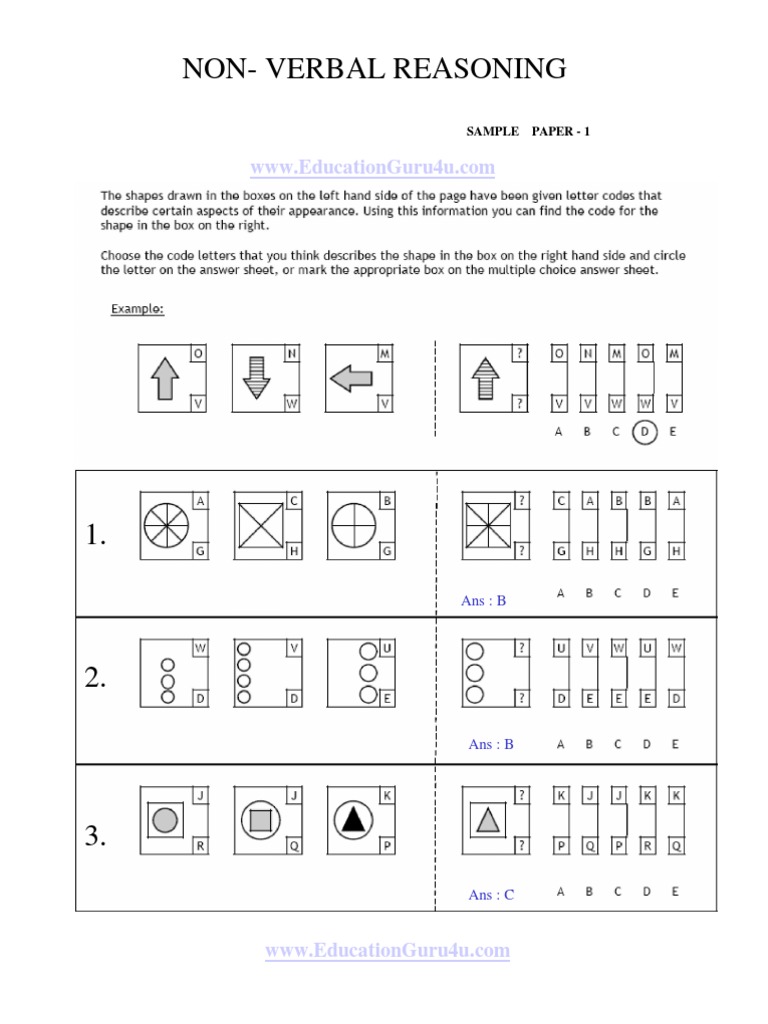 NON- VERBAL REASONING

SAMPLE PAPER - 1

www.EducationGuru4u.com

The shapes drawn in the boxes on the left hand side of the page have been given letter codes that describe certain aspects of their appearance. Using this information you can find the code for the shape in the box on the right.

Choose the code letters that you think describes the shape in the box on the right hand side and circle the letter on the answer sheet, or mark the appropriate box on the multiple choice answer sheet.

Example:

O V N W M V ? ? O V N V M W O W M V

A B C D E

1.

A G C H B G ? ? C G A H B H B G A H

Ans : B

A B C D E

2.

W D V D U E ? ? U D V E W E U E W D

Ans : B

A B C D E

3.

J R J Q K P ? ? K P J Q J P K R K Q

Ans : C

A B C D E

www.EducationGuru4u.com