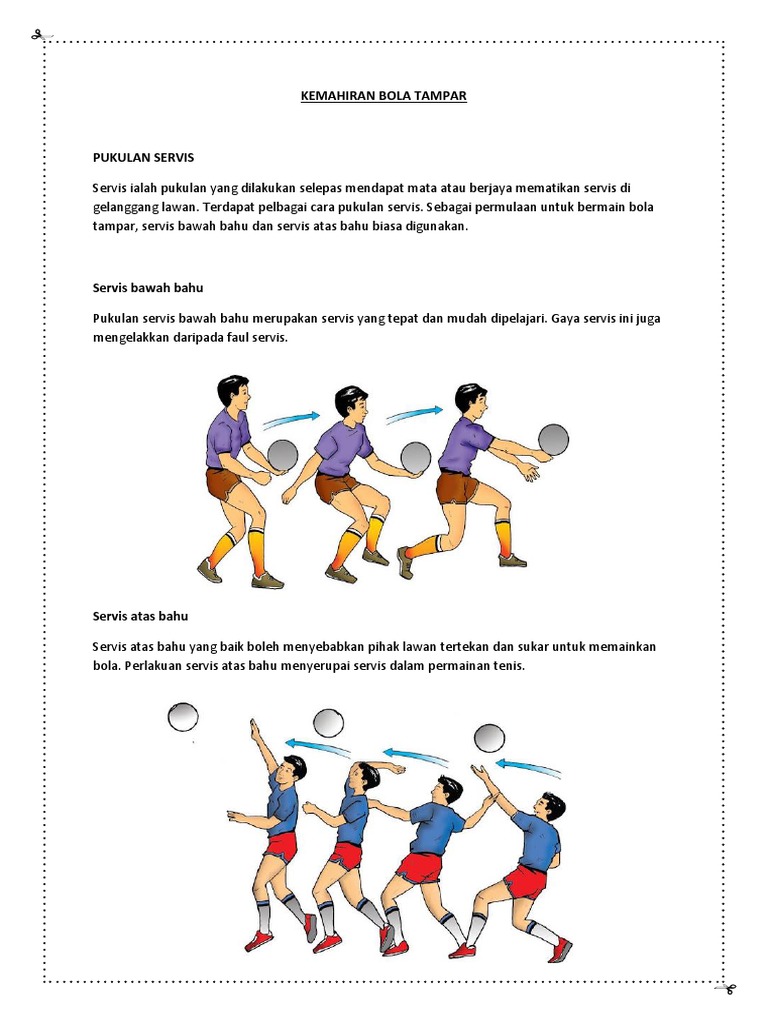 KEMAHIRAN BOLA TAMPAR

PUKULAN SERVIS

Servis ialah pukulan yang dilakukan selepas mendapat mata atau berjaya mematikan servis di gelanggang lawan. Terdapat pelbagai cara pukulan servis. Sebagai permulaan untuk bermain bola tampar, servis bawah bahu dan servis atas bahu biasa digunakan.

Servis bawah bahu

Pukulan servis bawah bahu merupakan servis yang tepat dan mudah dipelajari. Gaya servis ini juga mengelakkan daripada faul servis.

Servis atas bahu

Servis atas bahu yang baik boleh menyebabkan pihak lawan tertekan dan sukar untuk memainkan bola. Perlakuan servis atas bahu menyerupai servis dalam permainan tenis.