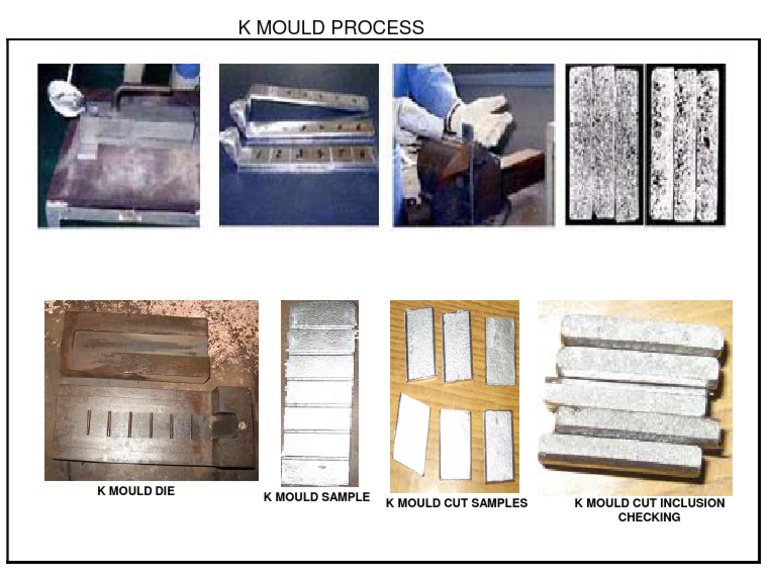 K MOULD PROCESS

K MOULD DIE

K MOULD SAMPLE

K MOULD CUT SAMPLES

K MOULD CUT INCLUSION CHECKING