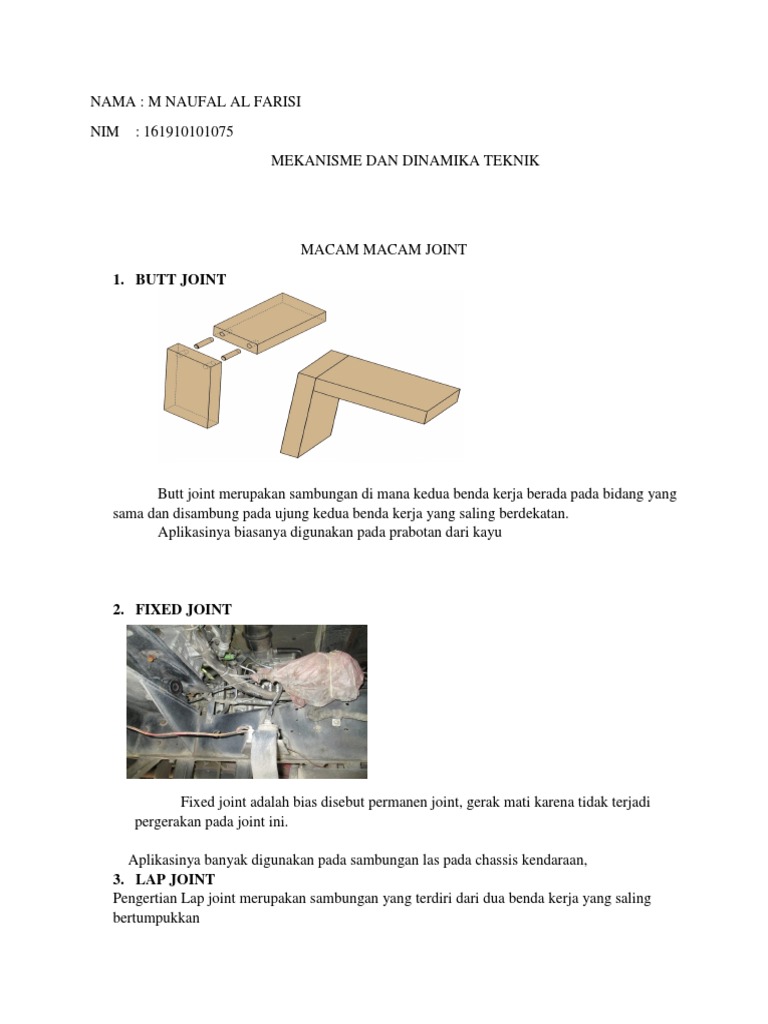 NAMA : M NAUFAL AL FARISI

NIM : 161910101075

MEKANISME DAN DINAMIKA TEKNIK

MACAM MACAM JOINT

1. BUTT JOINT

Butt joint merupakan sambungan di mana kedua benda kerja berada pada bidang yang sama dan disambung pada ujung kedua benda kerja yang saling berdekatan.

Aplikasinya biasanya digunakan pada prabotan dari kayu

2. FIXED JOINT

Fixed joint adalah bias disebut permanen joint, gerak mati karena tidak terjadi pergerakan pada joint ini.

Aplikasinya banyak digunakan pada sambungan las pada chassis kendaraan,

3. LAP JOINT

Pengertian Lap joint merupakan sambungan yang terdiri dari dua benda kerja yang saling bertumpukkan