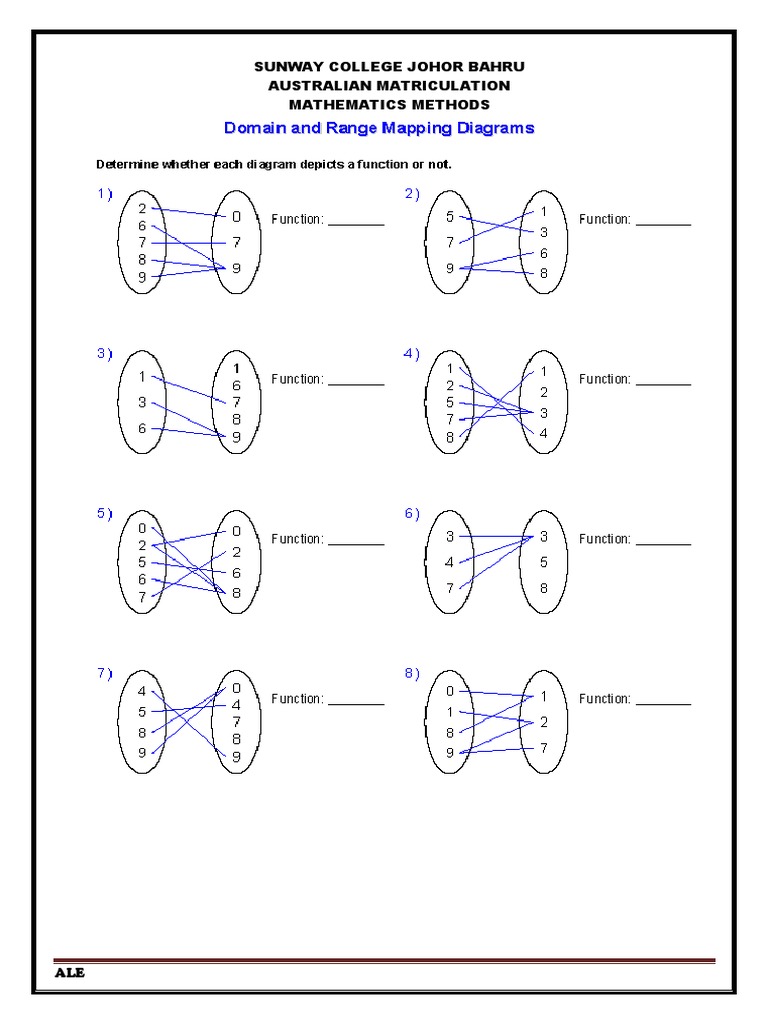 SUNWAY COLLEGE JOHOR BAHRU
AUSTRALIAN MATRICULATION
MATHEMATICS METHODS
Domain and Range Mapping Diagrams

Determine whether each diagram depicts a function or not.

1)
2 6 7 8 9
0 7 9
Function: ________

2)
5 7 9
1 3 6 8
Function: ________

3)
1 3 6
1 6 7 8 9
Function: ________

4)
1 2 5 7 8
1 2 3 4
Function: ________

5)
0 2 5 6 7
0 2 6 8
Function: ________

6)
3 4 7
3 5 8
Function: ________

7)
4 5 8 9
0 4 7 8 9
Function: ________

8)
0 1 8 9
1 2 7
Function: ________

ALE