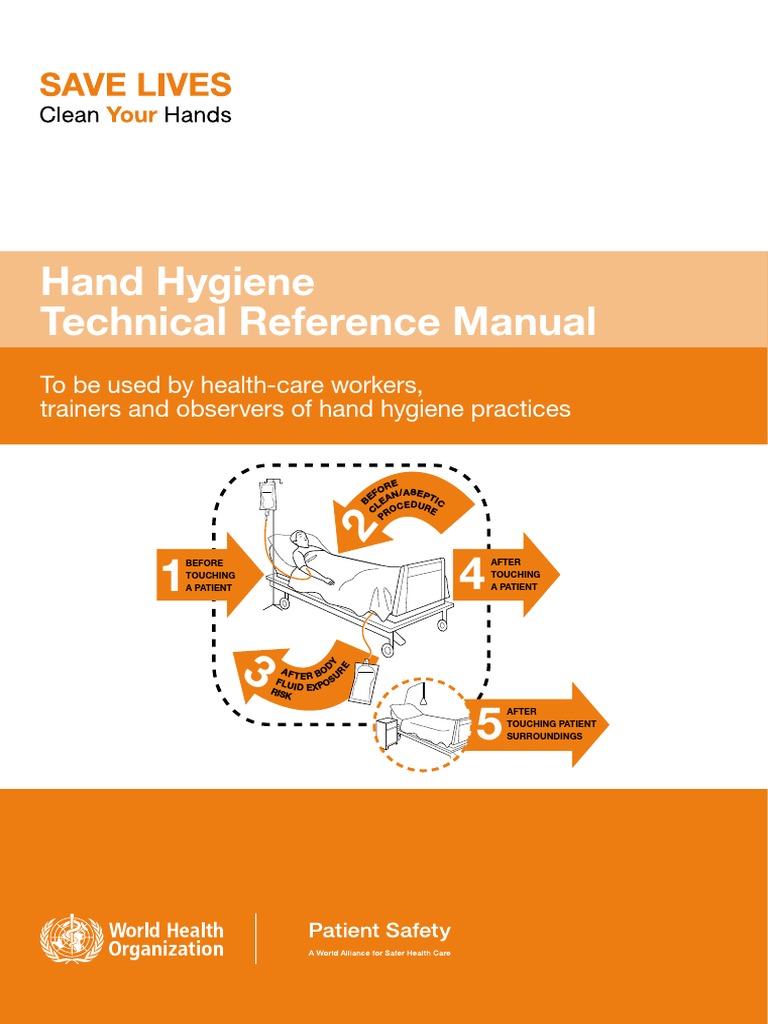 SAVE LIVES
Clean Your Hands

Hand Hygiene
Technical Reference Manual

To be used by health-care workers, trainers and observers of hand hygiene practices

1 BEFORE TOUCHING A PATIENT

2 BEFORE CLEAN/ASEPTIC PROCEDURE

3 AFTER BODY FLUID EXPOSURE RISK

4 AFTER TOUCHING A PATIENT

5 AFTER TOUCHING PATIENT SURROUNDINGS

World Health Organization

Patient Safety
A World Alliance for Safer Health Care