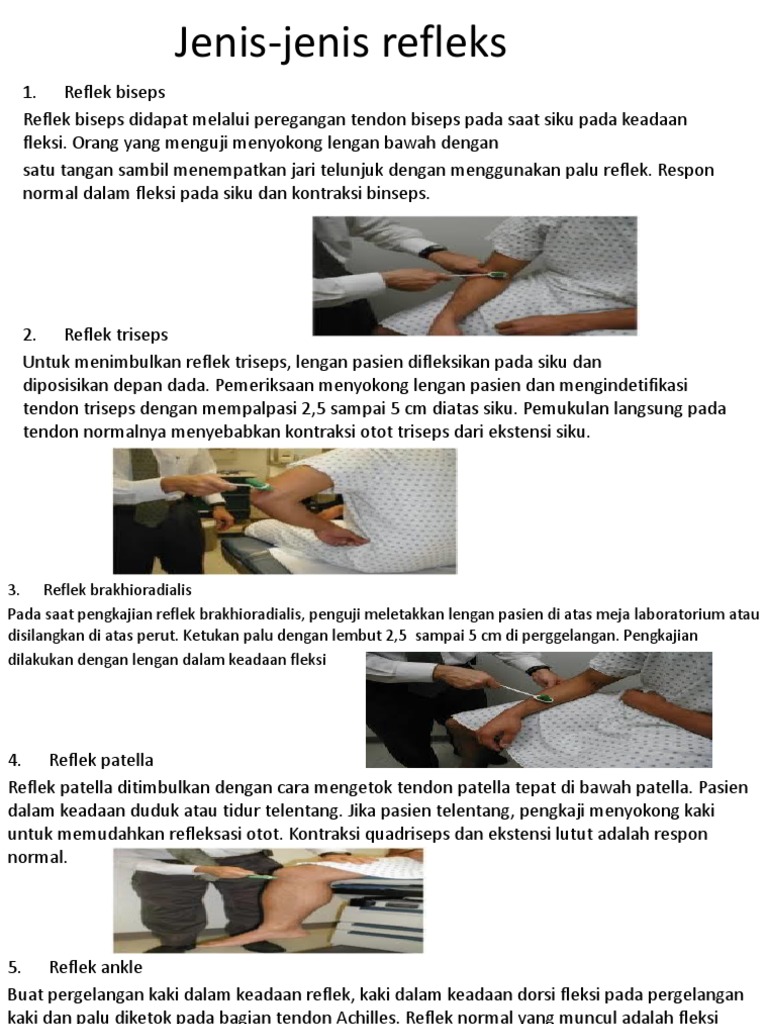 Jenis-jenis refleks

1. Reflek biseps

Reflek biseps didapat melalui peregangan tendon biseps pada saat siku pada keadaan fleksi. Orang yang menguji menyokong lengan bawah dengan satu tangan sambil menempatkan jari telunjuk dengan menggunakan palu reflek. Respon normal dalam fleksi pada siku dan kontraksi binseps.

2. Reflek triseps

Untuk menimbulkan reflek triseps, lengan pasien difleksikan pada siku dan diposisikan depan dada. Pemeriksaan menyokong lengan pasien dan mengindetifikasi tendon triseps dengan mempalpasi 2,5 sampai 5 cm diatas siku. Pemukulan langsung pada tendon normalnya menyebabkan kontraksi otot triseps dari ekstensi siku.

3. Reflek brakhioradialis

Pada saat pengkajian reflek brakhioradialis, penguji meletakkan lengan pasien di atas meja laboratorium atau disilangkan di atas perut. Ketukan palu dengan lembut 2,5 sampai 5 cm di perggelangan. Pengkajian dilakukan dengan lengan dalam keadaan fleksi

4. Reflek patella

Reflek patella ditimbulkan dengan cara mengetok tendon patella tepat di bawah patella. Pasien dalam keadaan duduk atau tidur telentang. Jika pasien telentang, pengkaji menyokong kaki untuk memudahkan refleksasi otot. Kontraksi quadriseps dan ekstensi lutut adalah respon normal.

5. Reflek ankle

Buat pergelangan kaki dalam keadaan reflek, kaki dalam keadaan dorsi fleksi pada pergelangan kaki dan palu diketok pada bagian tendon Achilles. Reflek normal yang muncul adalah fleksi