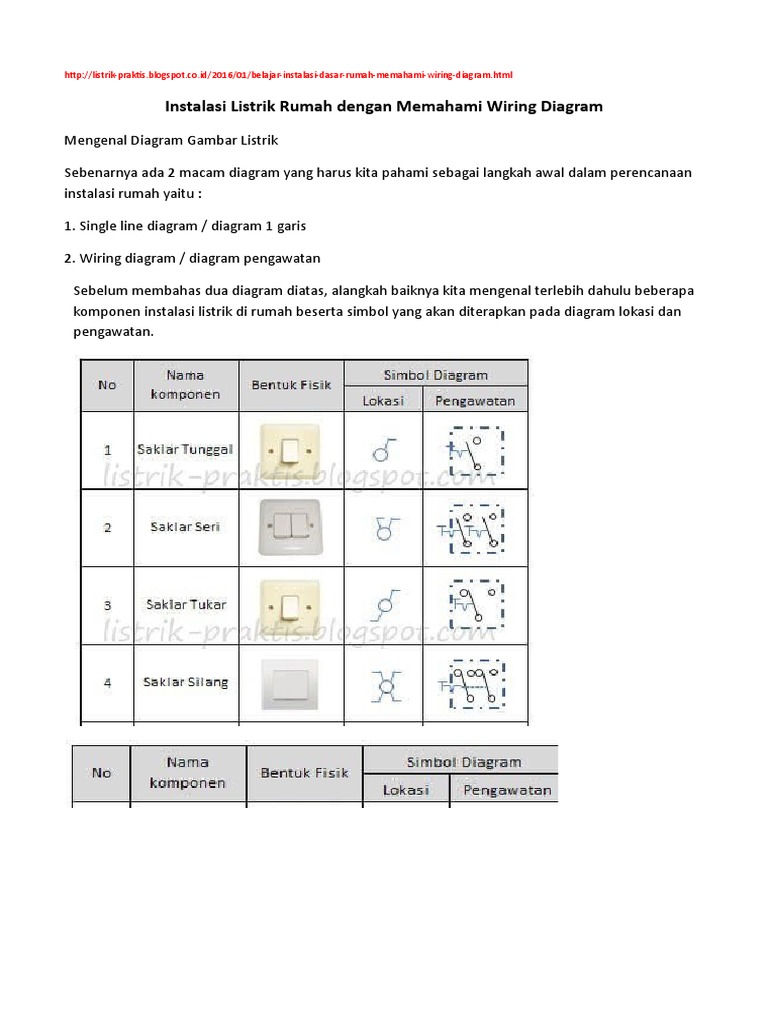 http://listrik-praktis.blogspot.co.id/2016/01/belajar-instalasi-dasar-rumah-memahami-wiring-diagram.html

Instalasi Listrik Rumah dengan Memahami Wiring Diagram

Mengenal Diagram Gambar Listrik

Sebenarnya ada 2 macam diagram yang harus kita pahami sebagai langkah awal dalam perencanaan instalasi rumah yaitu :

1. Single line diagram / diagram 1 garis

2. Wiring diagram / diagram pengawatan

Sebelum membahas dua diagram diatas, alangkah baiknya kita mengenal terlebih dahulu beberapa komponen instalasi listrik di rumah beserta simbol yang akan diterapkan pada diagram lokasi dan pengawatan.

| No | Nama komponen | Bentuk Fisik | Simbol Diagram Lokasi | Simbol Diagram Pengawatan |
|---|---|---|---|---|
| 1 | Saklar Tunggal | | | |
| 2 | Saklar Seri | | | |
| 3 | Saklar Tukar | | | |
| 4 | Saklar Silang | | | |

listrik-praktis.blogspot.com
listrik-praktis.blogspot.com

| No | Nama komponen | Bentuk Fisik | Simbol Diagram Lokasi | Simbol Diagram Pengawatan |
|---|---|---|---|---|