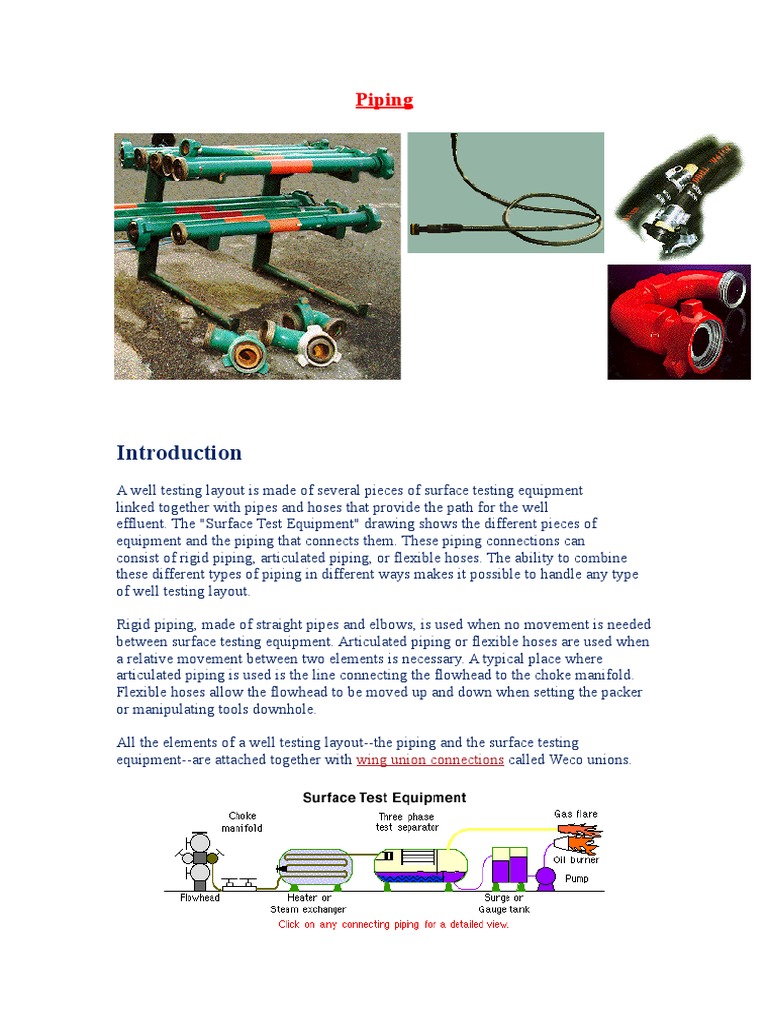 Piping

Introduction

A well testing layout is made of several pieces of surface testing equipment linked together with pipes and hoses that provide the path for the well effluent. The "Surface Test Equipment" drawing shows the different pieces of equipment and the piping that connects them. These piping connections can consist of rigid piping, articulated piping, or flexible hoses. The ability to combine these different types of piping in different ways makes it possible to handle any type of well testing layout.

Rigid piping, made of straight pipes and elbows, is used when no movement is needed between surface testing equipment. Articulated piping or flexible hoses are used when a relative movement between two elements is necessary. A typical place where articulated piping is used is the line connecting the flowhead to the choke manifold. Flexible hoses allow the flowhead to be moved up and down when setting the packer or manipulating tools downhole.

All the elements of a well testing layout--the piping and the surface testing equipment--are attached together with wing union connections called Weco unions.

Surface Test Equipment

Choke manifold

Three phase test separator

Gas flare

Oil burner

Pump

Flowhead

Heater or Steam exchanger

Surge or Gauge tank

Click on any connecting piping for a detailed view.