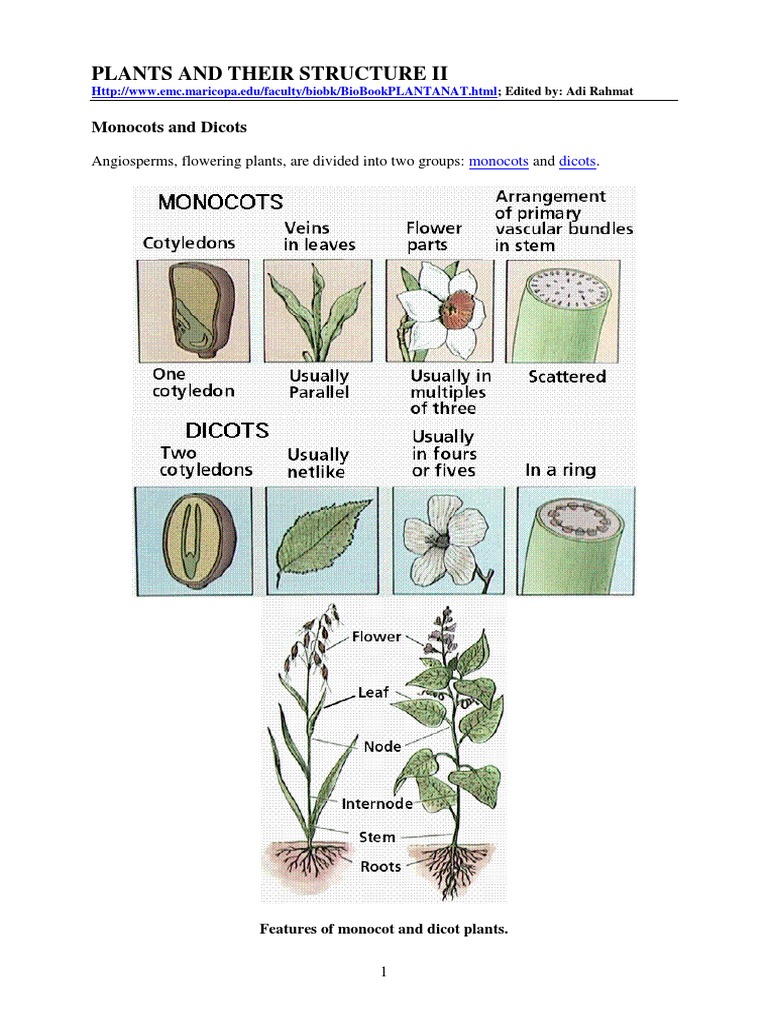 PLANTS AND THEIR STRUCTURE II

Http://www.emc.maricopa.edu/faculty/biobk/BioBookPLANTANAT.html; Edited by: Adi Rahmat

Monocots and Dicots

Angiosperms, flowering plants, are divided into two groups: monocots and dicots.

MONOCOTS

Cotyledons

Veins in leaves

Flower parts

Arrangement of primary vascular bundles in stem

One cotyledon

Usually Parallel

Usually in multiples of three

Scattered

DICOTS

Two cotyledons

Usually netlike

Usually in fours or fives

In a ring

Flower

Leaf

Node

Internode

Stem

Roots

Features of monocot and dicot plants.

1