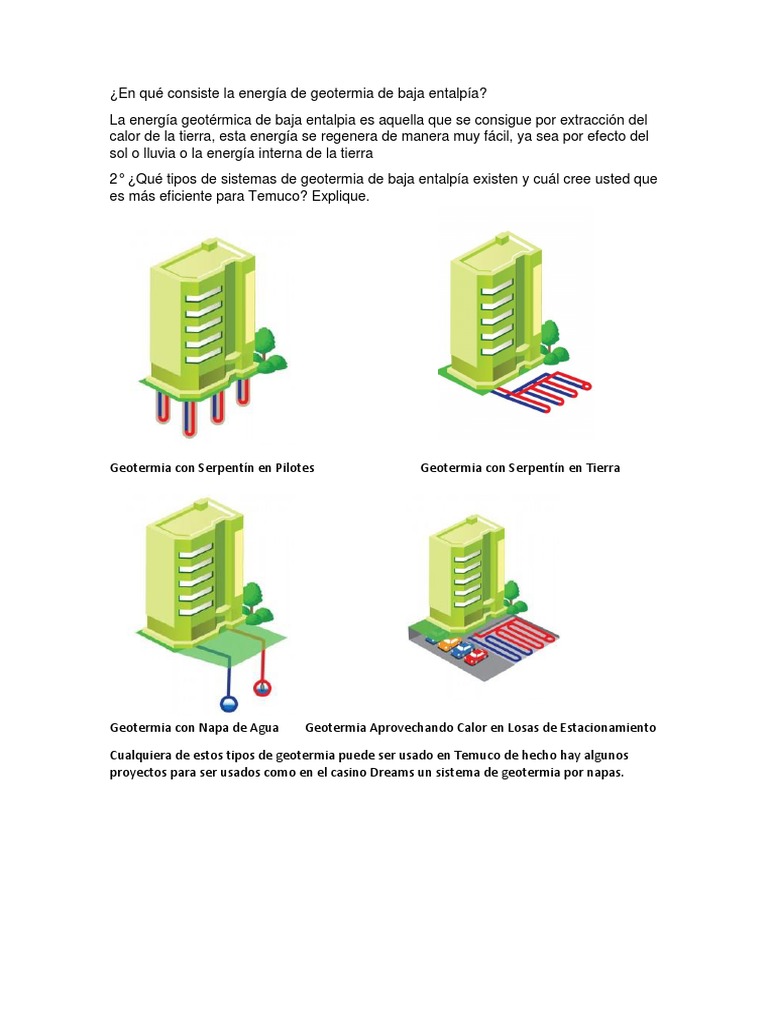 ¿En qué consiste la energía de geotermia de baja entalpía?

La energía geotérmica de baja entalpia es aquella que se consigue por extracción del calor de la tierra, esta energía se regenera de manera muy fácil, ya sea por efecto del sol o lluvia o la energía interna de la tierra

2° ¿Qué tipos de sistemas de geotermia de baja entalpía existen y cuál cree usted que es más eficiente para Temuco? Explique.

Geotermia con Serpentín en Pilotes

Geotermia con Serpentín en Tierra

Geotermia con Napa de Agua

Geotermia Aprovechando Calor en Losas de Estacionamiento

Cualquiera de estos tipos de geotermia puede ser usado en Temuco de hecho hay algunos proyectos para ser usados como en el casino Dreams un sistema de geotermia por napas.