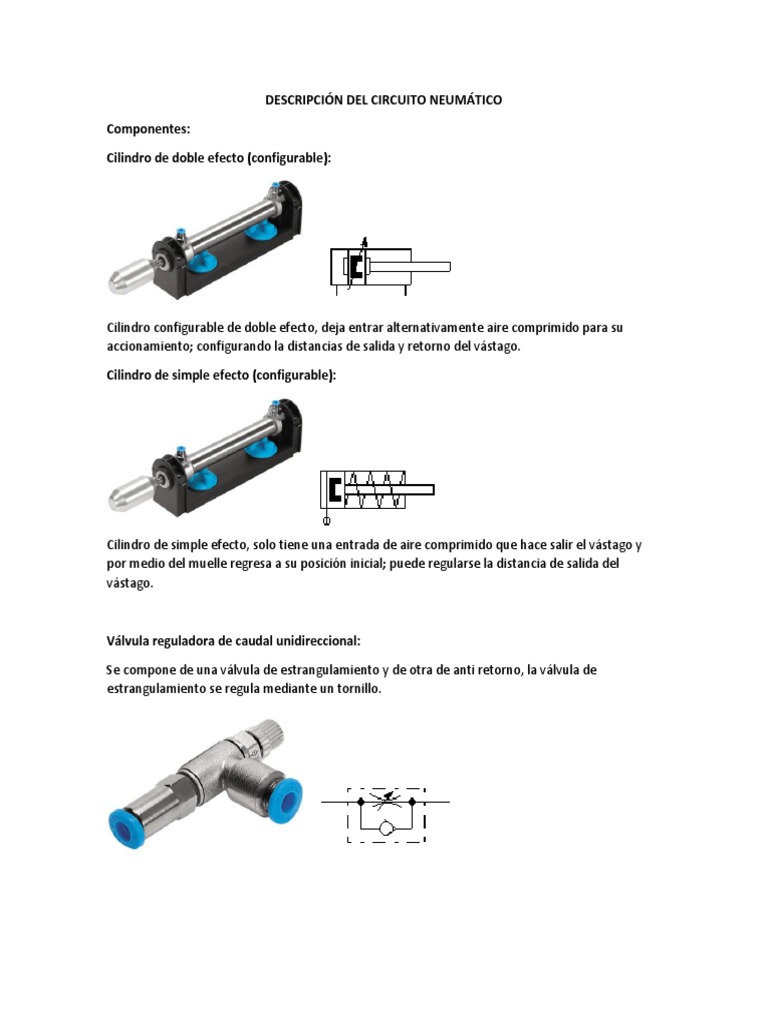 DESCRIPCIÓN DEL CIRCUITO NEUMÁTICO

Componentes:

Cilindro de doble efecto (configurable):

Cilindro configurable de doble efecto, deja entrar alternativamente aire comprimido para su accionamiento; configurando la distancias de salida y retorno del vástago.

Cilindro de simple efecto (configurable):

Cilindro de simple efecto, solo tiene una entrada de aire comprimido que hace salir el vástago y por medio del muelle regresa a su posición inicial; puede regularse la distancia de salida del vástago.

Válvula reguladora de caudal unidireccional:

Se compone de una válvula de estrangulamiento y de otra de anti retorno, la válvula de estrangulamiento se regula mediante un tornillo.