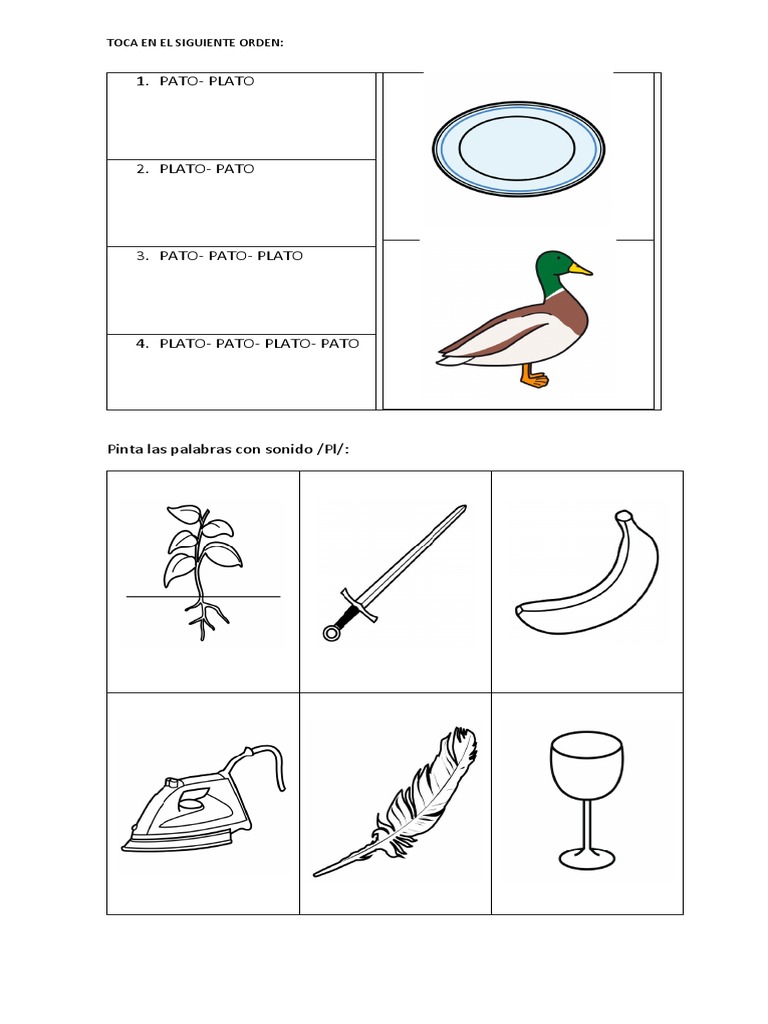 TOCA EN EL SIGUIENTE ORDEN:

1. PATO- PLATO

2. PLATO- PATO

3. PATO- PATO- PLATO

4. PLATO- PATO- PLATO- PATO

Pinta las palabras con sonido /Pl/: