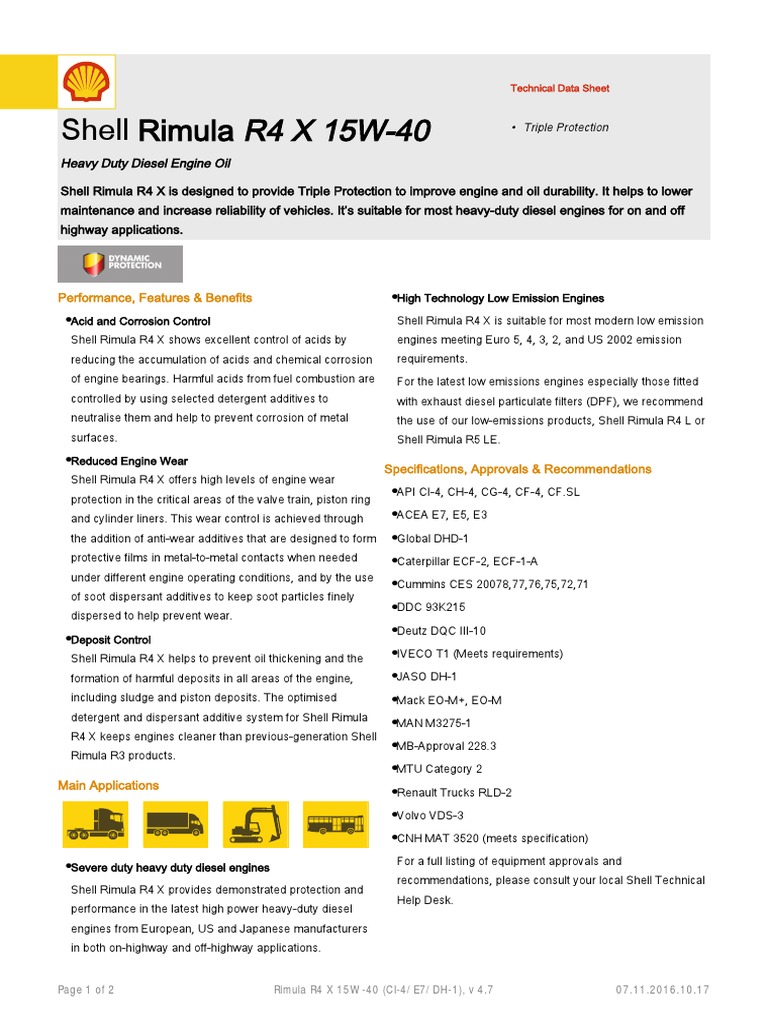 Technical Data Sheet

Shell Rimula R4 X 15W-40

• Triple Protection

Heavy Duty Diesel Engine Oil

Shell Rimula R4 X is designed to provide Triple Protection to improve engine and oil durability. It helps to lower maintenance and increase reliability of vehicles. It's suitable for most heavy-duty diesel engines for on and off highway applications.

DYNAMIC PROTECTION

Performance, Features & Benefits

•Acid and Corrosion Control

Shell Rimula R4 X shows excellent control of acids by reducing the accumulation of acids and chemical corrosion of engine bearings. Harmful acids from fuel combustion are controlled by using selected detergent additives to neutralise them and help to prevent corrosion of metal surfaces.

•Reduced Engine Wear

Shell Rimula R4 X offers high levels of engine wear protection in the critical areas of the valve train, piston ring and cylinder liners. This wear control is achieved through the addition of anti-wear additives that are designed to form protective films in metal-to-metal contacts when needed under different engine operating conditions, and by the use of soot dispersant additives to keep soot particles finely dispersed to help prevent wear.

•Deposit Control

Shell Rimula R4 X helps to prevent oil thickening and the formation of harmful deposits in all areas of the engine, including sludge and piston deposits. The optimised detergent and dispersant additive system for Shell Rimula R4 X keeps engines cleaner than previous-generation Shell Rimula R3 products.

Main Applications

•Severe duty heavy duty diesel engines

Shell Rimula R4 X provides demonstrated protection and performance in the latest high power heavy-duty diesel engines from European, US and Japanese manufacturers in both on-highway and off-highway applications.

•High Technology Low Emission Engines

Shell Rimula R4 X is suitable for most modern low emission engines meeting Euro 5, 4, 3, 2, and US 2002 emission requirements.

For the latest low emissions engines especially those fitted with exhaust diesel particulate filters (DPF), we recommend the use of our low-emissions products, Shell Rimula R4 L or Shell Rimula R5 LE.

Specifications, Approvals & Recommendations

•API CI-4, CH-4, CG-4, CF-4, CF.SL

•ACEA E7, E5, E3

•Global DHD-1

•Caterpillar ECF-2, ECF-1-A

•Cummins CES 20078,77,76,75,72,71

•DDC 93K215

•Deutz DQC III-10

•IVECO T1 (Meets requirements)

•JASO DH-1

•Mack EO-M+, EO-M

•MAN M3275-1

•MB-Approval 228.3

•MTU Category 2

•Renault Trucks RLD-2

•Volvo VDS-3

•CNH MAT 3520 (meets specification)

For a full listing of equipment approvals and recommendations, please consult your local Shell Technical Help Desk.

Page 1 of 2    Rimula R4 X 15W-40 (CI-4/ E7/ DH-1), v 4.7    07.11.2016.10.17