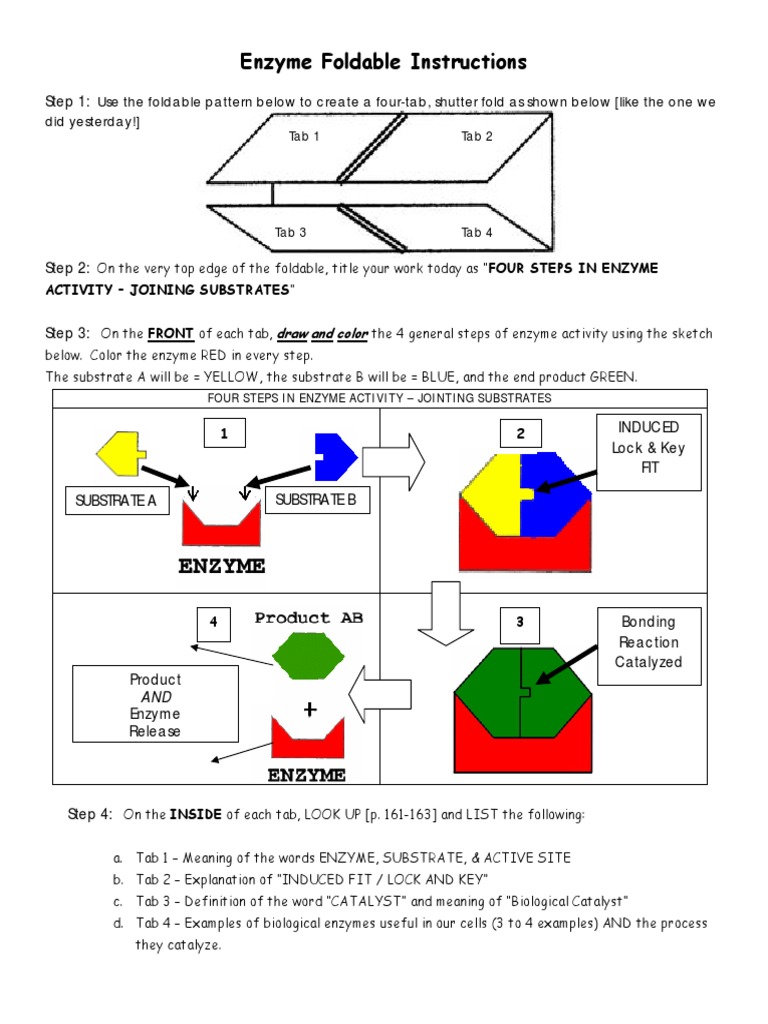 Enzyme Foldable Instructions

Step 1: Use the foldable pattern below to create a four-tab, shutter fold as shown below [like the one we did yesterday!]

Tab 1

Tab 2

Tab 3

Tab 4

Step 2: On the very top edge of the foldable, title your work today as "FOUR STEPS IN ENZYME ACTIVITY – JOINING SUBSTRATES"

Step 3: On the FRONT of each tab, draw and color the 4 general steps of enzyme activity using the sketch below. Color the enzyme RED in every step.
The substrate A will be = YELLOW, the substrate B will be = BLUE, and the end product GREEN.

FOUR STEPS IN ENZYME ACTIVITY – JOINTING SUBSTRATES

1

SUBSTRATE A

SUBSTRATE B

ENZYME

2

INDUCED Lock & Key FIT

4

Product AB

Product AND Enzyme Release

+

ENZYME

3

Bonding Reaction Catalyzed

Step 4: On the INSIDE of each tab, LOOK UP [p. 161-163] and LIST the following:

a. Tab 1 – Meaning of the words ENZYME, SUBSTRATE, & ACTIVE SITE
b. Tab 2 – Explanation of "INDUCED FIT / LOCK AND KEY"
c. Tab 3 – Definition of the word "CATALYST" and meaning of "Biological Catalyst"
d. Tab 4 – Examples of biological enzymes useful in our cells (3 to 4 examples) AND the process they catalyze.