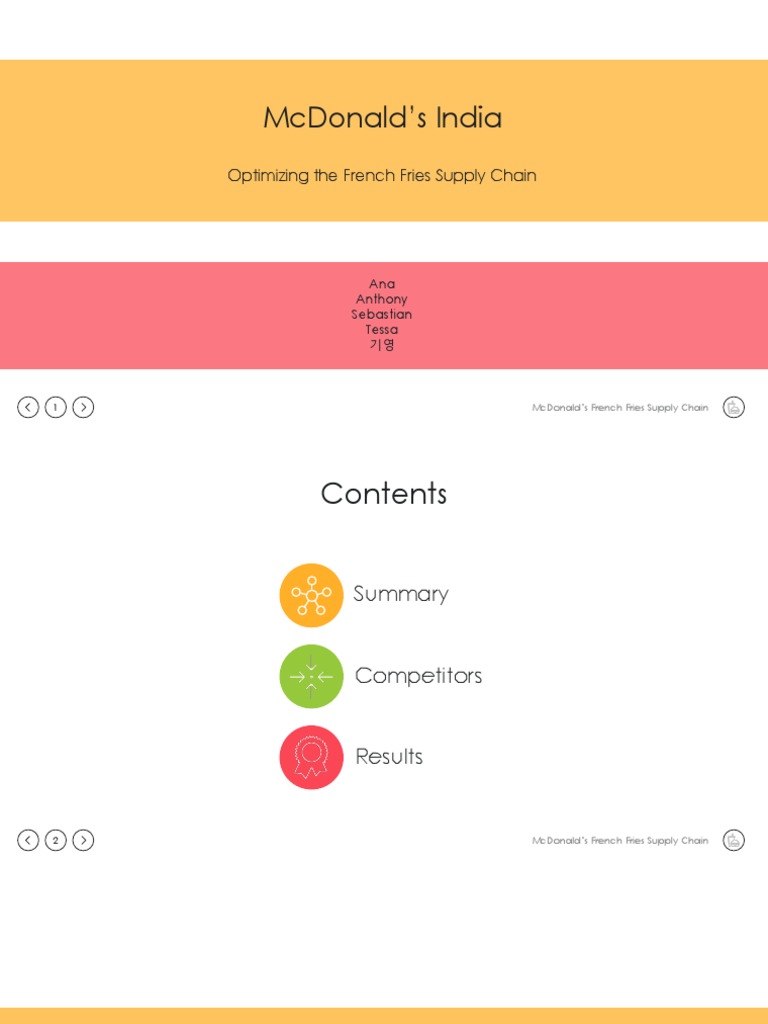 McDonald's India

Optimizing the French Fries Supply Chain

Ana
Anthony
Sebastian
Tessa
기영

1

McDonald's French Fries Supply Chain

Contents

Summary

Competitors

Results

2

McDonald's French Fries Supply Chain