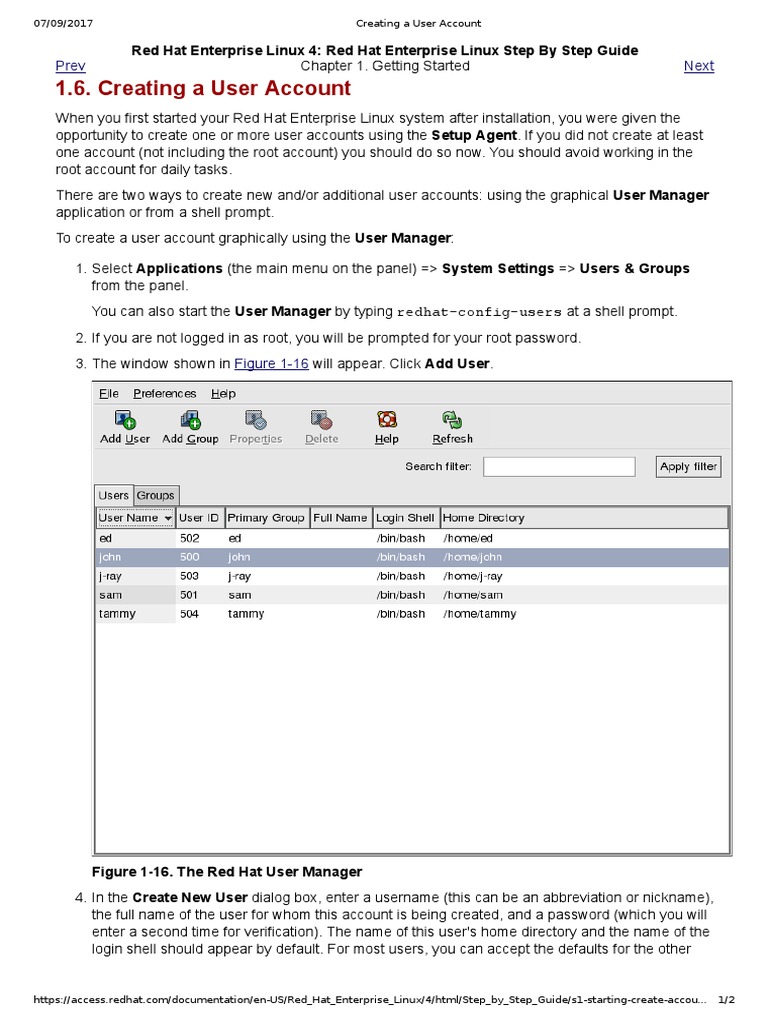 07/09/2017 Creating a User Account

Red Hat Enterprise Linux 4: Red Hat Enterprise Linux Step By Step Guide

Prev Chapter 1. Getting Started Next

1.6. Creating a User Account

When you first started your Red Hat Enterprise Linux system after installation, you were given the opportunity to create one or more user accounts using the Setup Agent. If you did not create at least one account (not including the root account) you should do so now. You should avoid working in the root account for daily tasks.

There are two ways to create new and/or additional user accounts: using the graphical User Manager application or from a shell prompt.

To create a user account graphically using the User Manager:

1. Select Applications (the main menu on the panel) => System Settings => Users & Groups from the panel.

You can also start the User Manager by typing redhat-config-users at a shell prompt.

2. If you are not logged in as root, you will be prompted for your root password.

3. The window shown in Figure 1-16 will appear. Click Add User.

File Preferences Help

Add User Add Group Properties Delete Help Refresh

Search filter: Apply filter

Users Groups

| User Name | User ID | Primary Group | Full Name | Login Shell | Home Directory |
|---|---|---|---|---|---|
| ed | 502 | ed | | /bin/bash | /home/ed |
| john | 500 | john | | /bin/bash | /home/john |
| j-ray | 503 | j-ray | | /bin/bash | /home/j-ray |
| sam | 501 | sam | | /bin/bash | /home/sam |
| tammy | 504 | tammy | | /bin/bash | /home/tammy |

Figure 1-16. The Red Hat User Manager

4. In the Create New User dialog box, enter a username (this can be an abbreviation or nickname), the full name of the user for whom this account is being created, and a password (which you will enter a second time for verification). The name of this user's home directory and the name of the login shell should appear by default. For most users, you can accept the defaults for the other

https://access.redhat.com/documentation/en-US/Red_Hat_Enterprise_Linux/4/html/Step_by_Step_Guide/s1-starting-create-accou... 1/2