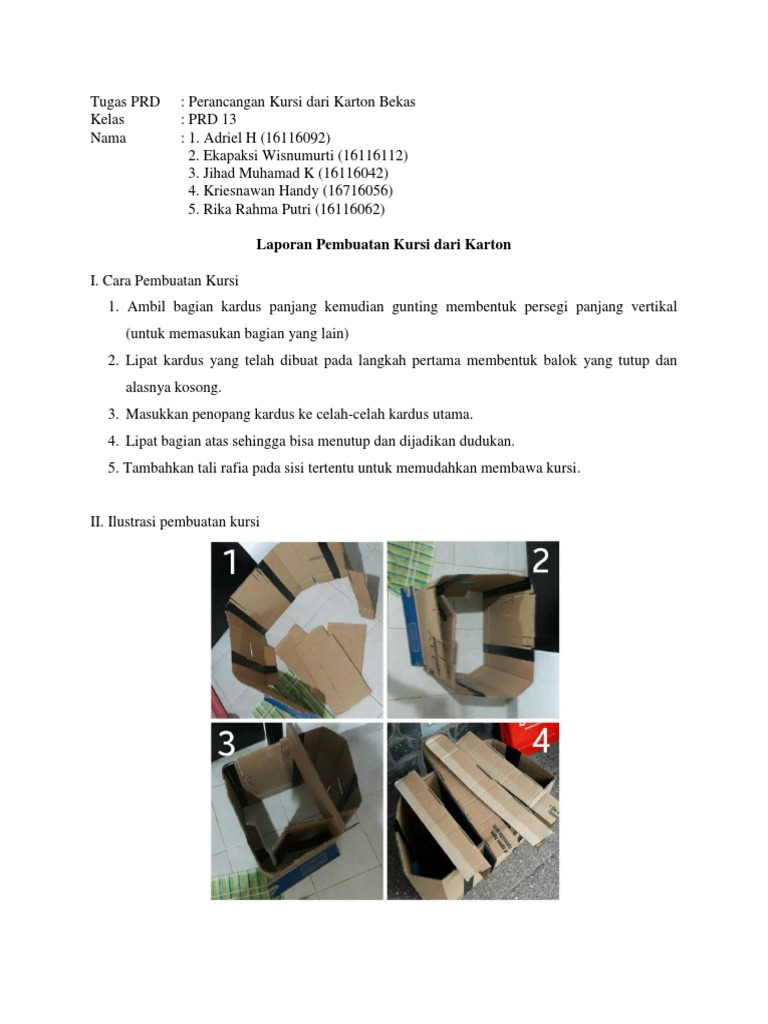 Tugas PRD : Perancangan Kursi dari Karton Bekas
Kelas : PRD 13
Nama : 1. Adriel H (16116092)
2. Ekapaksi Wisnumurti (16116112)
3. Jihad Muhamad K (16116042)
4. Kriesnawan Handy (16716056)
5. Rika Rahma Putri (16116062)

Laporan Pembuatan Kursi dari Karton

I. Cara Pembuatan Kursi

1. Ambil bagian kardus panjang kemudian gunting membentuk persegi panjang vertikal (untuk memasukan bagian yang lain)
2. Lipat kardus yang telah dibuat pada langkah pertama membentuk balok yang tutup dan alasnya kosong.
3. Masukkan penopang kardus ke celah-celah kardus utama.
4. Lipat bagian atas sehingga bisa menutup dan dijadikan dudukan.
5. Tambahkan tali rafia pada sisi tertentu untuk memudahkan membawa kursi.

II. Ilustrasi pembuatan kursi

1

2

3

4