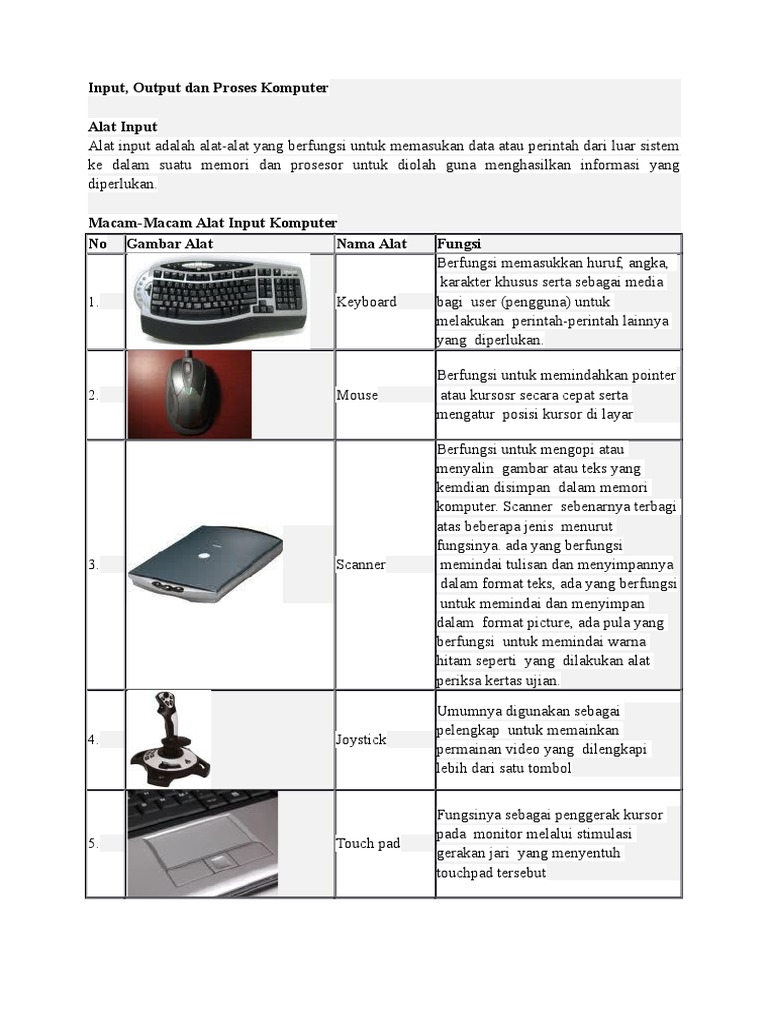 Input, Output dan Proses Komputer

Alat Input
Alat input adalah alat-alat yang berfungsi untuk memasukan data atau perintah dari luar sistem ke dalam suatu memori dan prosesor untuk diolah guna menghasilkan informasi yang diperlukan.

Macam-Macam Alat Input Komputer

| No | Gambar Alat | Nama Alat | Fungsi |
|---|---|---|---|
| 1. | | Keyboard | Berfungsi memasukkan huruf, angka, karakter khusus serta sebagai media bagi user (pengguna) untuk melakukan perintah-perintah lainnya yang diperlukan. |
| 2. | | Mouse | Berfungsi untuk memindahkan pointer atau kursosr secara cepat serta mengatur posisi kursor di layar |
| 3. | | Scanner | Berfungsi untuk mengopi atau menyalin gambar atau teks yang kemdian disimpan dalam memori komputer. Scanner sebenarnya terbagi atas beberapa jenis menurut fungsinya. ada yang berfungsi memindai tulisan dan menyimpannya dalam format teks, ada yang berfungsi untuk memindai dan menyimpan dalam format picture, ada pula yang berfungsi untuk memindai warna hitam seperti yang dilakukan alat periksa kertas ujian. |
| 4. | | Joystick | Umumnya digunakan sebagai pelengkap untuk memainkan permainan video yang dilengkapi lebih dari satu tombol |
| 5. | | Touch pad | Fungsinya sebagai penggerak kursor pada monitor melalui stimulasi gerakan jari yang menyentuh touchpad tersebut |